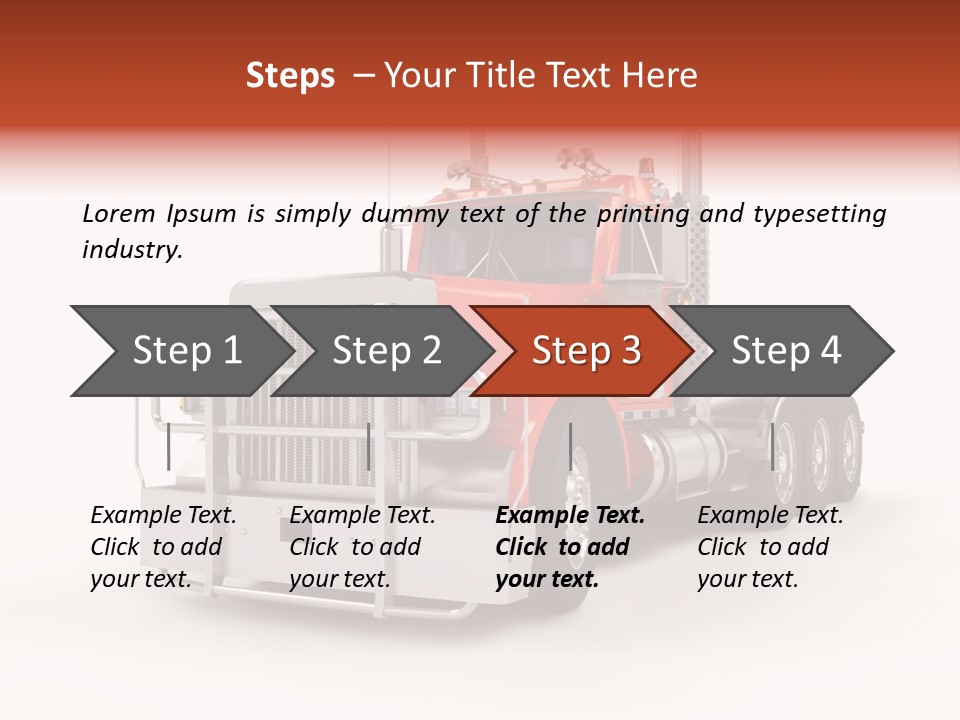 Steps – Your Title Text Here

Lorem Ipsum is simply dummy text of the printing and typesetting industry.

Step 1

Step 2

Step 3

Step 4

Example Text. Click to add your text.

Example Text. Click to add your text.

Example Text. Click to add your text.

Example Text. Click to add your text.