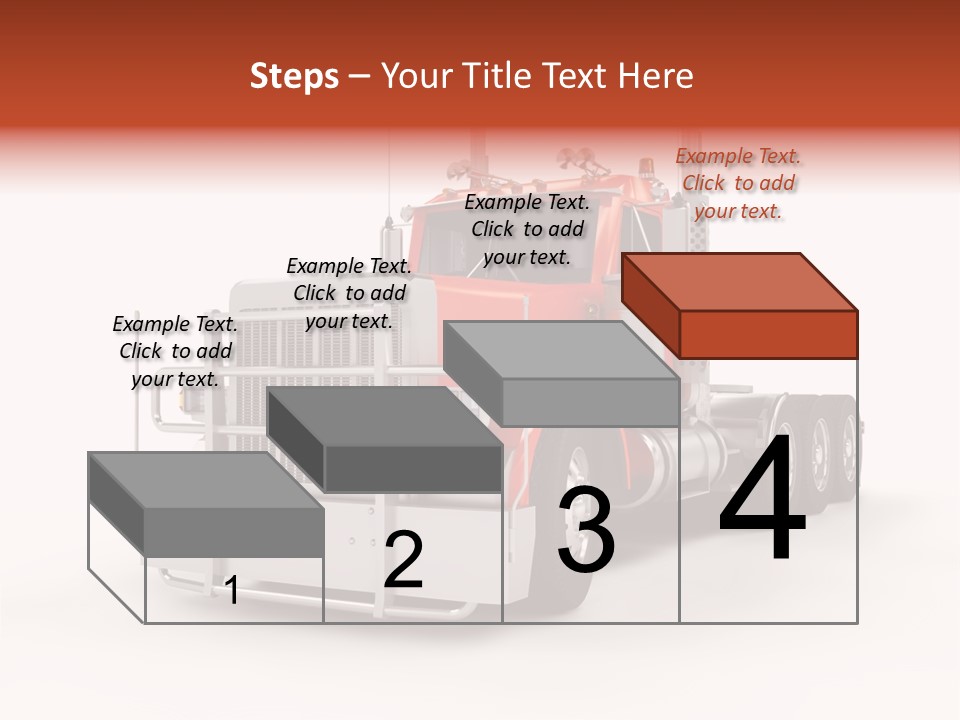 Steps – Your Title Text Here

Example Text. Click to add your text.

Example Text. Click to add your text.

Example Text. Click to add your text.

Example Text. Click to add your text.

1

2

3

4