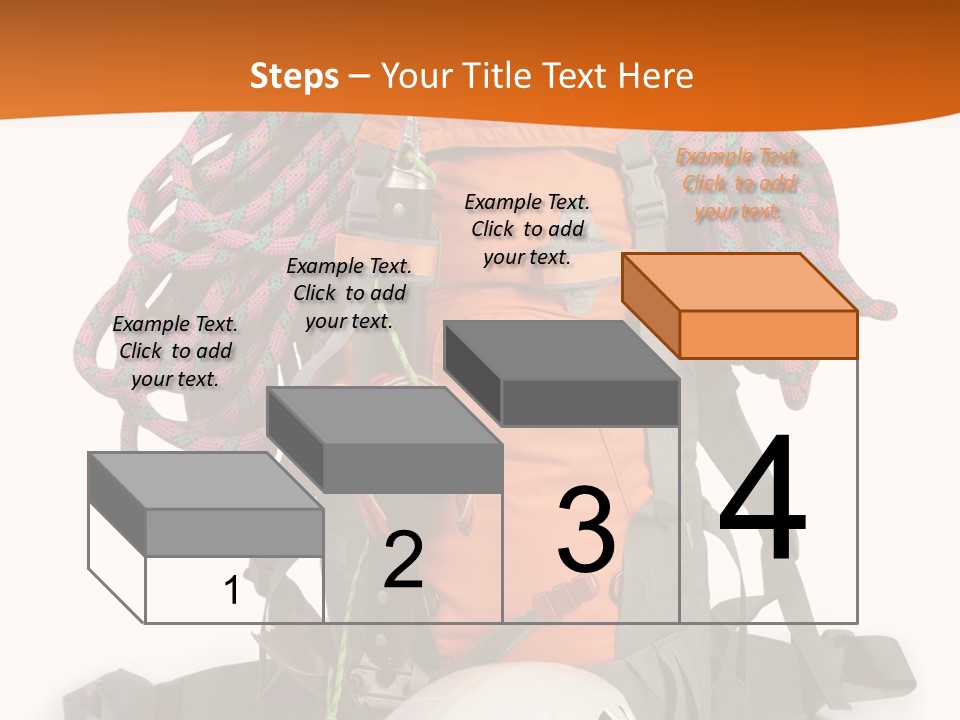 Steps – Your Title Text Here

Example Text. Click to add your text.

Example Text. Click to add your text.

Example Text. Click to add your text.

Example Text. Click to add your text.

1

2

3

4