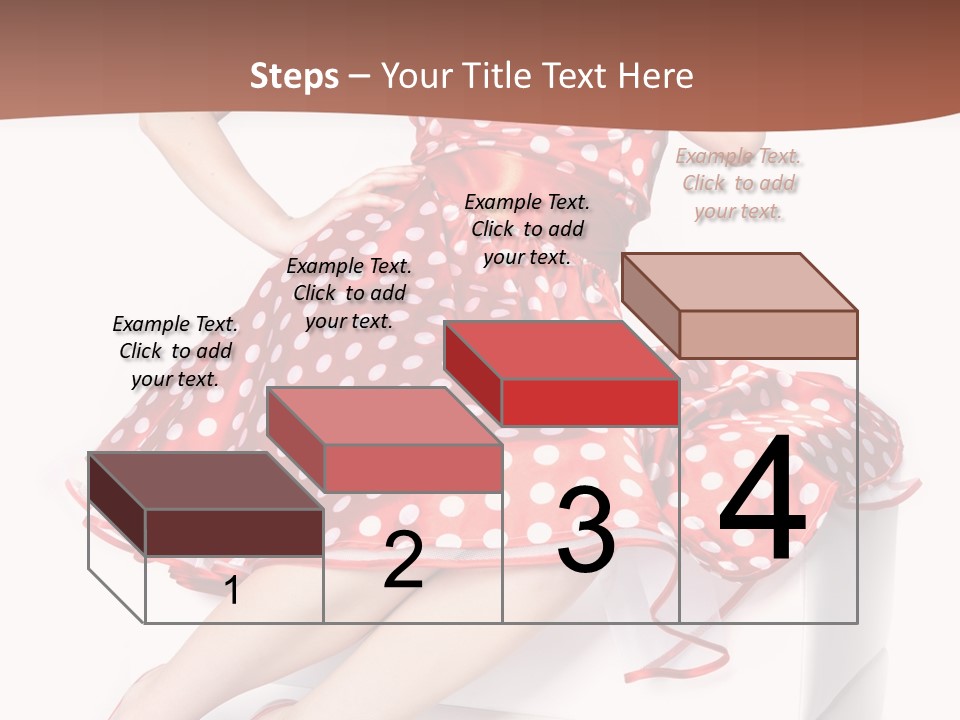 Steps – Your Title Text Here

Example Text. Click to add your text.

Example Text. Click to add your text.

Example Text. Click to add your text.

Example Text. Click to add your text.

1

2

3

4