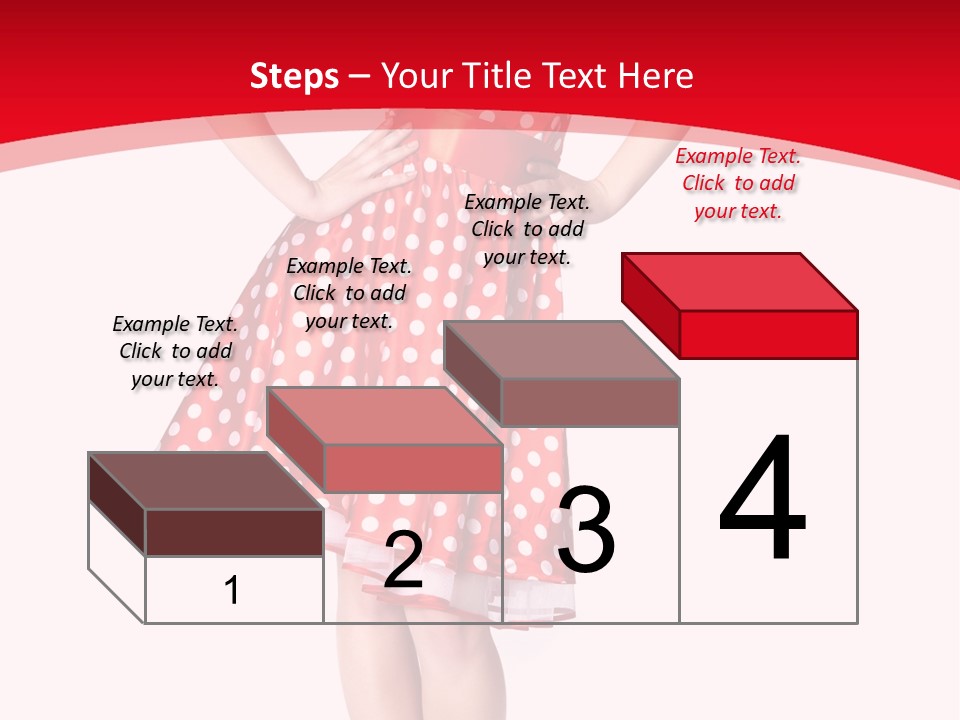 Steps – Your Title Text Here

Example Text. Click to add your text.

Example Text. Click to add your text.

Example Text. Click to add your text.

Example Text. Click to add your text.

1

2

3

4