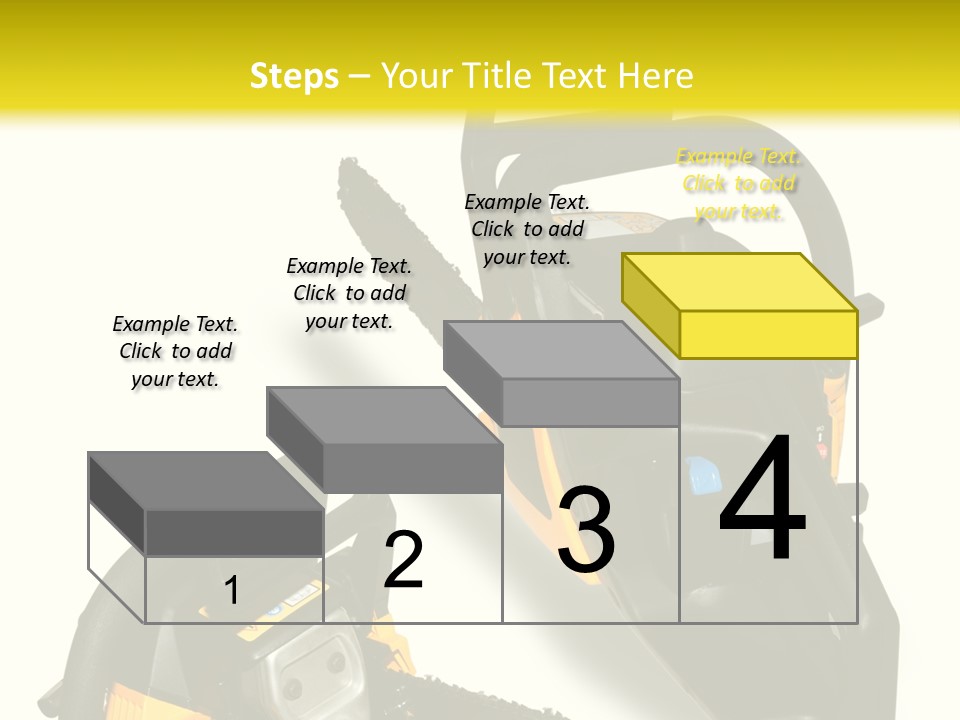 Steps – Your Title Text Here

Example Text. Click to add your text.

Example Text. Click to add your text.

Example Text. Click to add your text.

Example Text. Click to add your text.

1

2

3

4