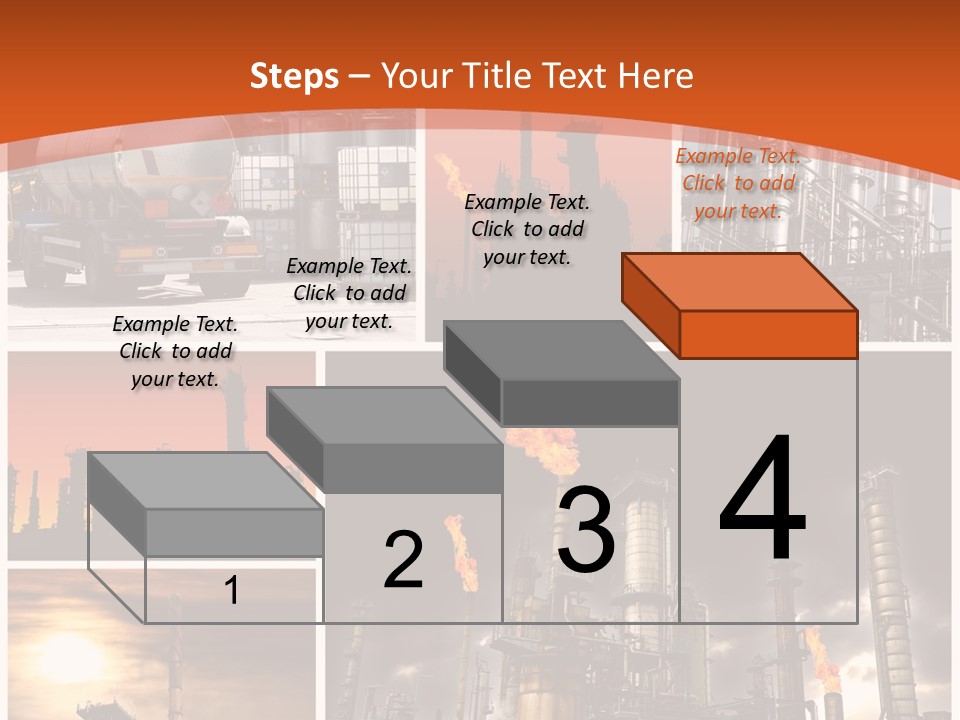 Steps – Your Title Text Here

Example Text. Click to add your text.

Example Text. Click to add your text.

Example Text. Click to add your text.

Example Text. Click to add your text.

1

2

3

4