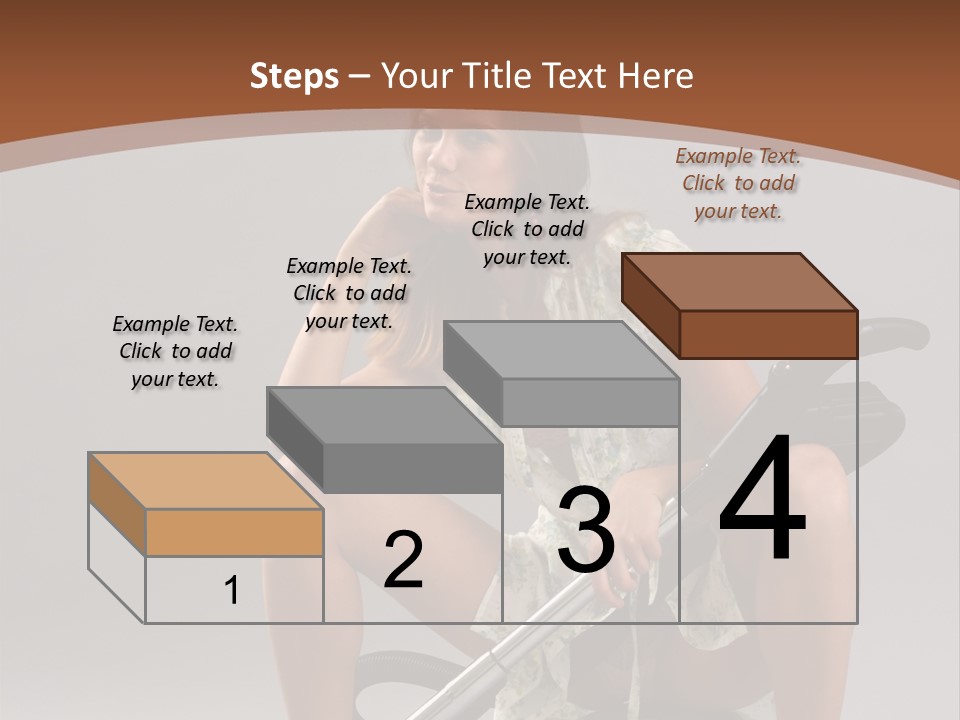 Steps – Your Title Text Here

Example Text. Click to add your text.

Example Text. Click to add your text.

Example Text. Click to add your text.

Example Text. Click to add your text.

1

2

3

4