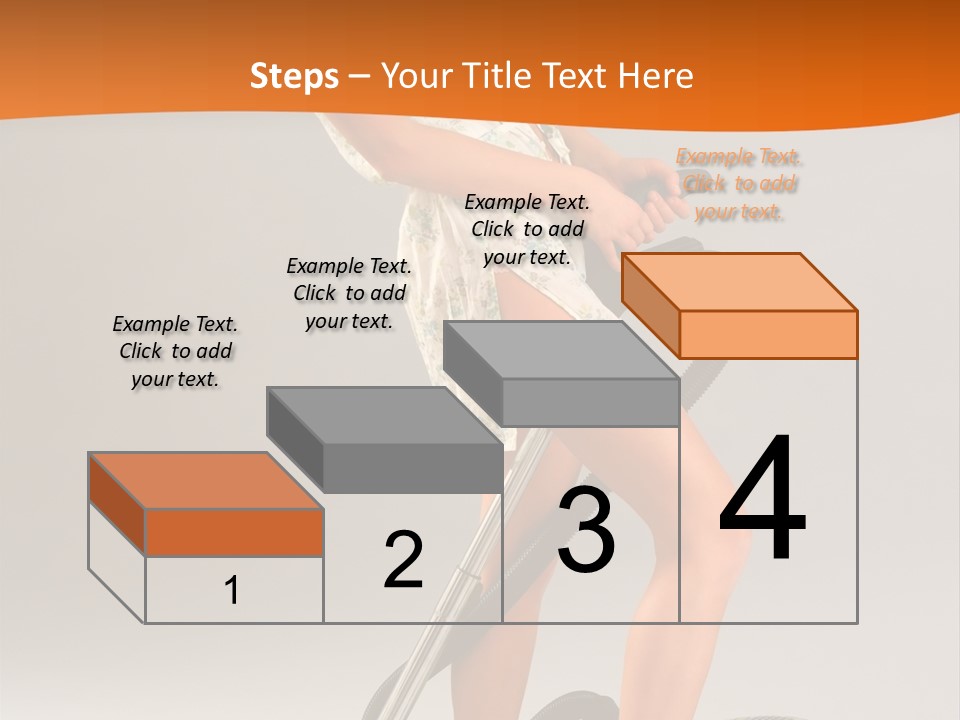 Steps – Your Title Text Here

Example Text. Click to add your text.

Example Text. Click to add your text.

Example Text. Click to add your text.

Example Text. Click to add your text.

1

2

3

4