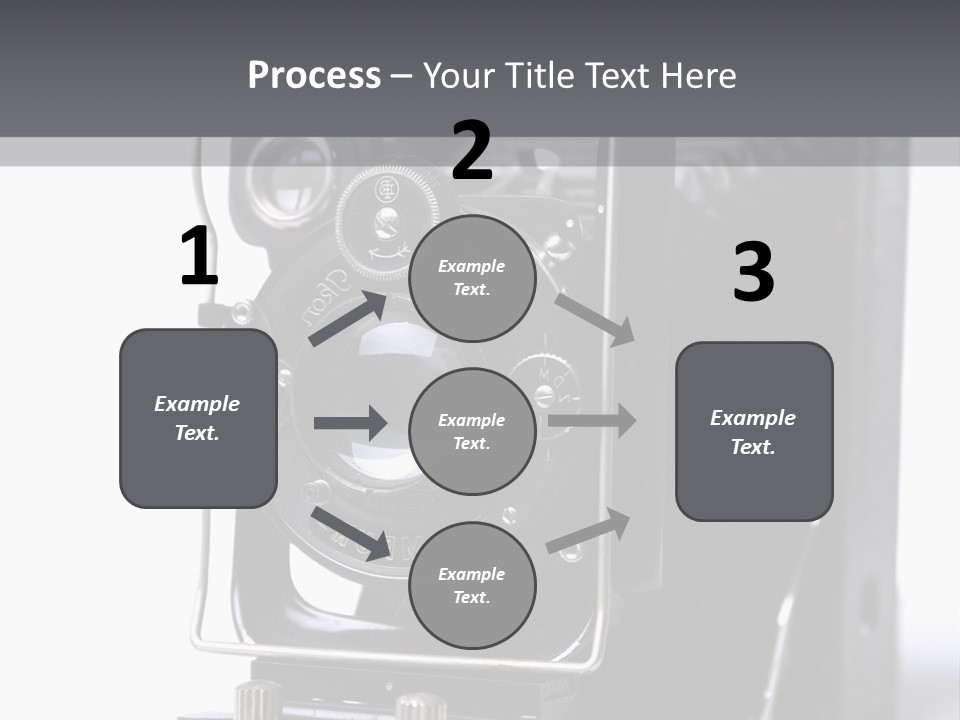 Process – Your Title Text Here

1

Example Text.

2

Example Text.

Example Text.

Example Text.

3

Example Text.