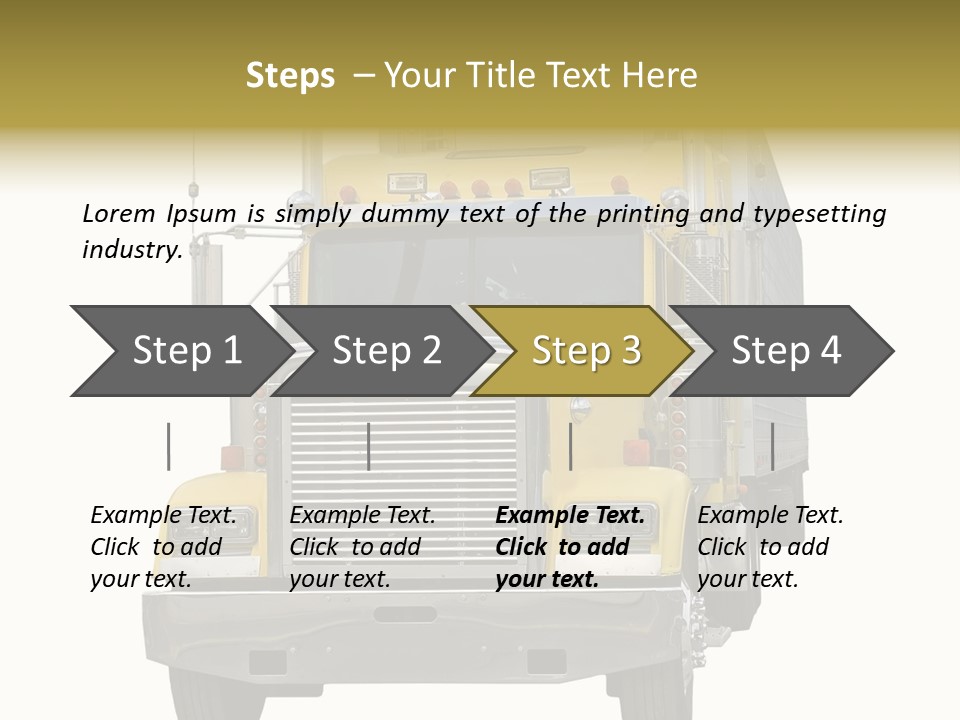 Steps – Your Title Text Here

Lorem Ipsum is simply dummy text of the printing and typesetting industry.

Step 1

Step 2

Step 3

Step 4

Example Text. Click to add your text.

Example Text. Click to add your text.

Example Text. Click to add your text.

Example Text. Click to add your text.