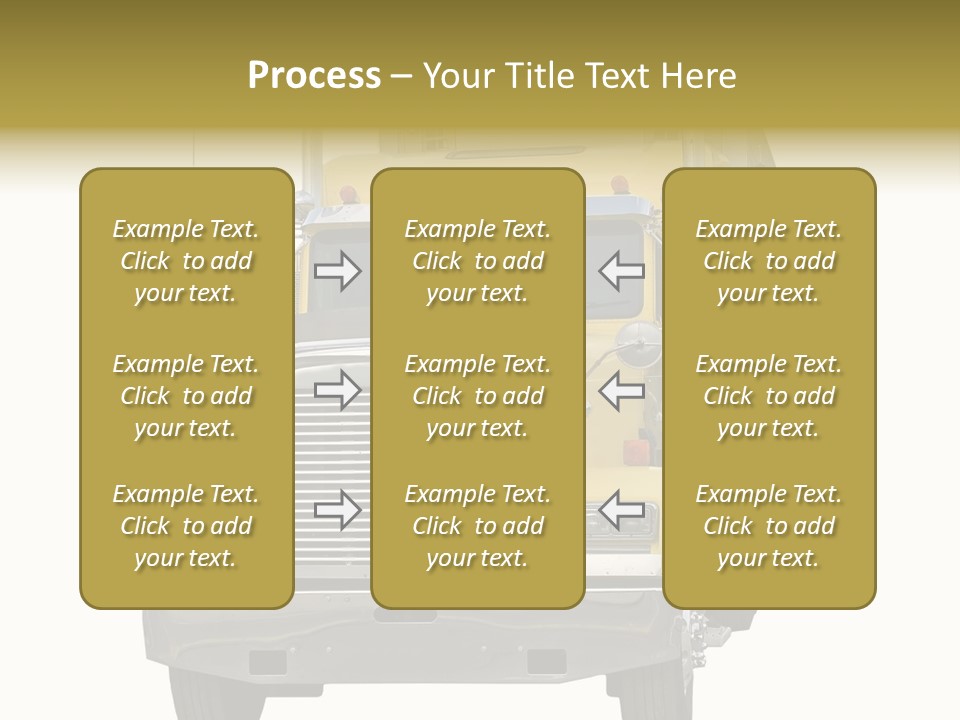 Process – Your Title Text Here

Example Text. Click to add your text.

Example Text. Click to add your text.

Example Text. Click to add your text.

Example Text. Click to add your text.

Example Text. Click to add your text.

Example Text. Click to add your text.

Example Text. Click to add your text.

Example Text. Click to add your text.

Example Text. Click to add your text.