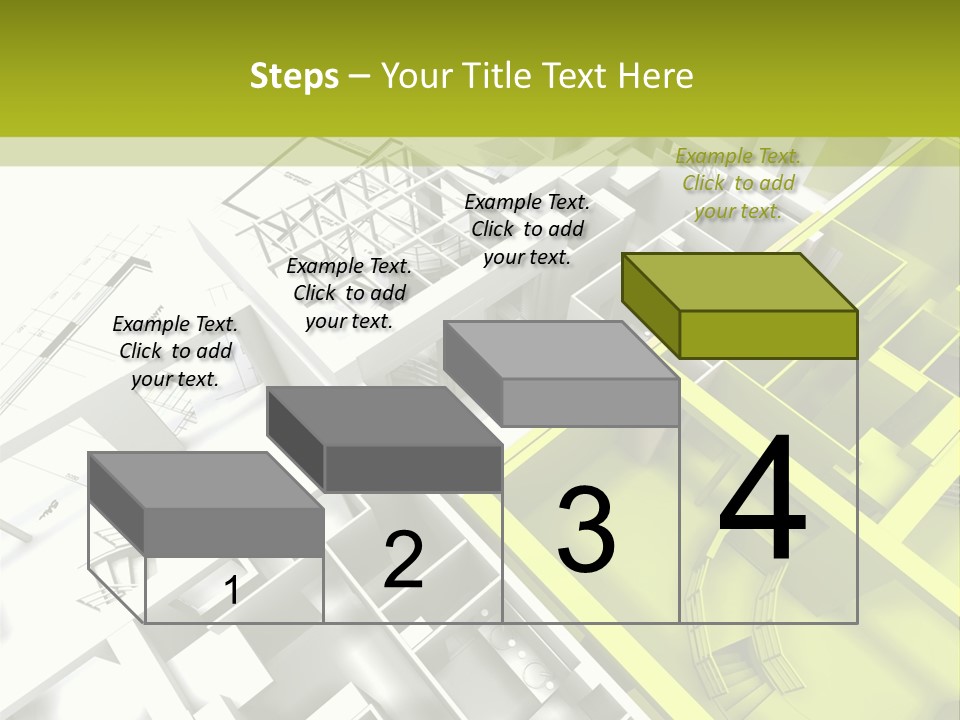 Steps – Your Title Text Here

Example Text. Click to add your text.

Example Text. Click to add your text.

Example Text. Click to add your text.

Example Text. Click to add your text.

1

2

3

4