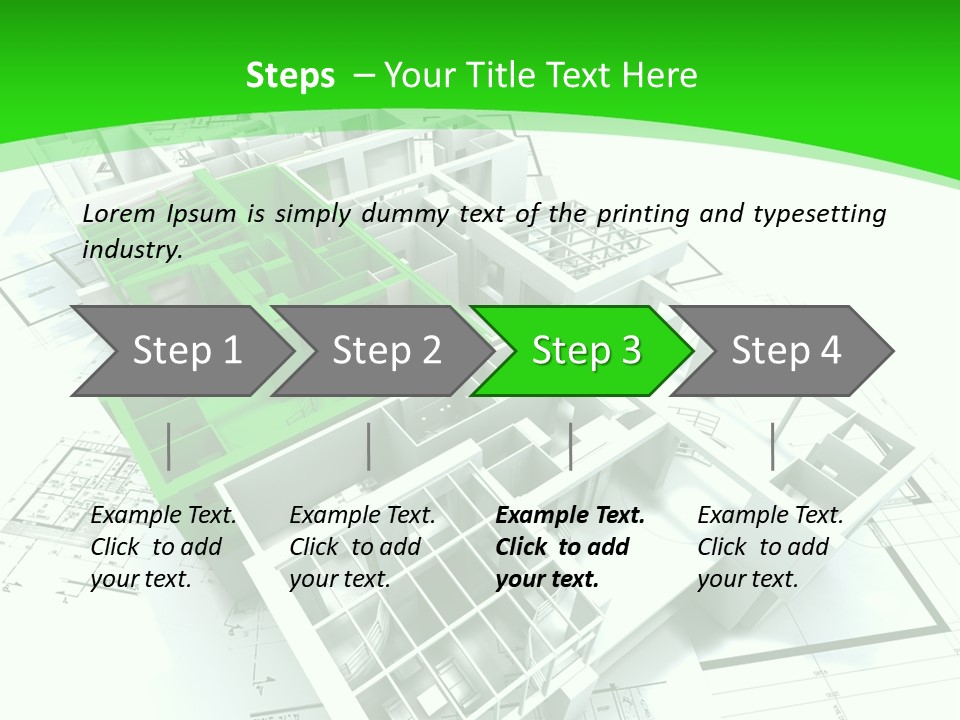 Steps – Your Title Text Here

Lorem Ipsum is simply dummy text of the printing and typesetting industry.

Step 1

Step 2

Step 3

Step 4

Example Text. Click to add your text.

Example Text. Click to add your text.

Example Text. Click to add your text.

Example Text. Click to add your text.