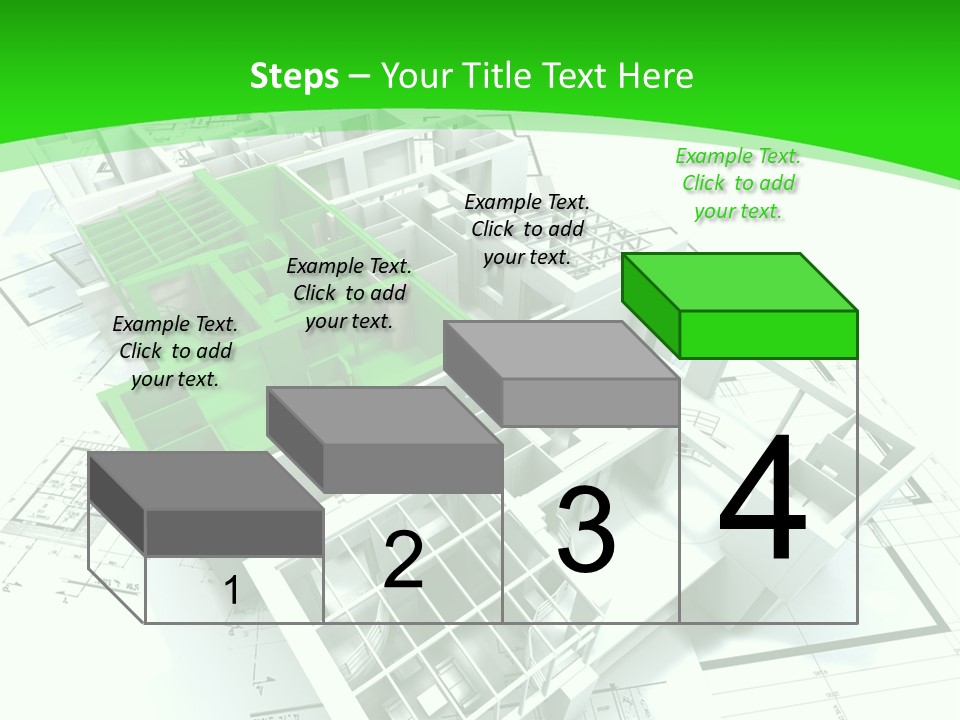 Steps – Your Title Text Here

Example Text.
Click to add
your text.

Example Text.
Click to add
your text.

Example Text.
Click to add
your text.

Example Text.
Click to add
your text.

1

2

3

4