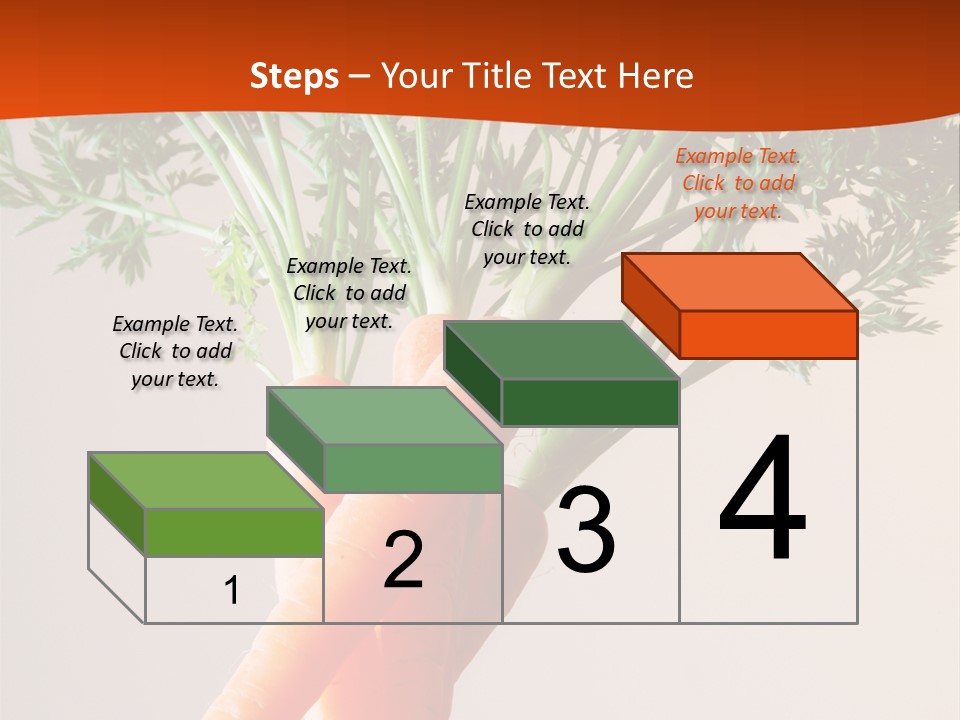 Steps – Your Title Text Here

Example Text. Click to add your text.

Example Text. Click to add your text.

Example Text. Click to add your text.

Example Text. Click to add your text.

1

2

3

4