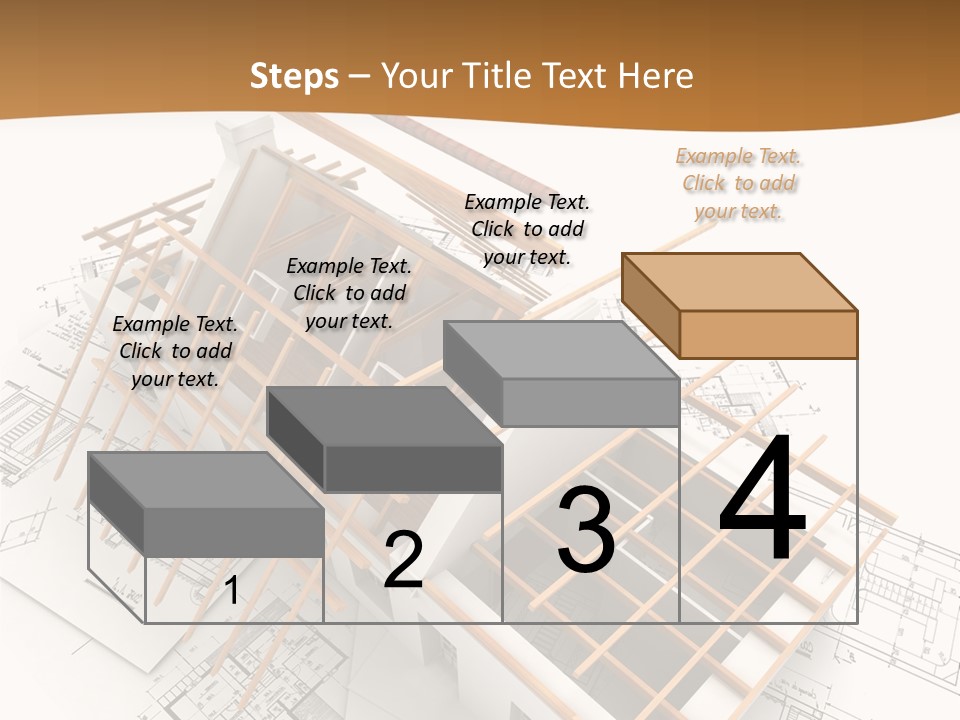 Steps – Your Title Text Here

Example Text. Click to add your text.

Example Text. Click to add your text.

Example Text. Click to add your text.

Example Text. Click to add your text.

1

2

3

4