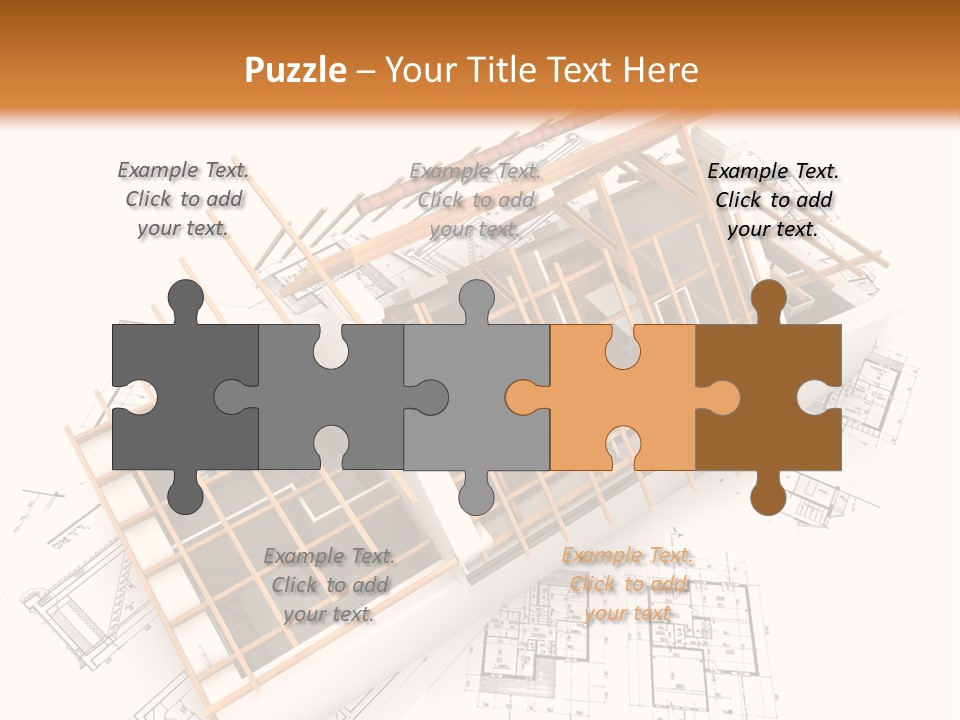 Puzzle – Your Title Text Here

Example Text. Click to add your text.

Example Text. Click to add your text.

Example Text. Click to add your text.

Example Text. Click to add your text.

Example Text. Click to add your text.