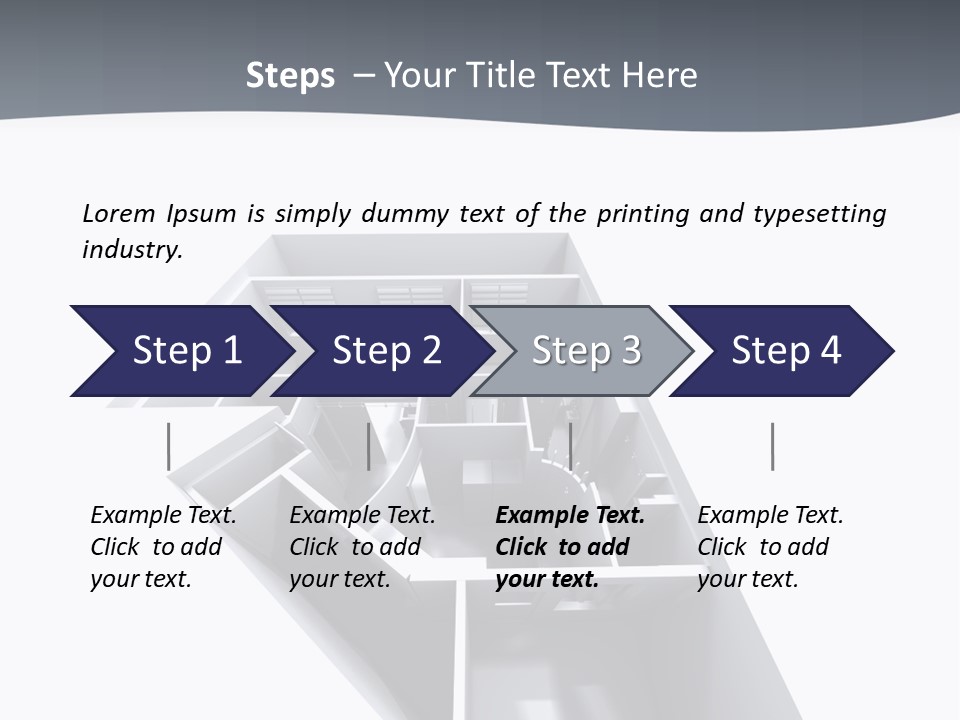 Steps – Your Title Text Here

Lorem Ipsum is simply dummy text of the printing and typesetting industry.

Step 1

Step 2

Step 3

Step 4

Example Text. Click to add your text.

Example Text. Click to add your text.

Example Text. Click to add your text.

Example Text. Click to add your text.