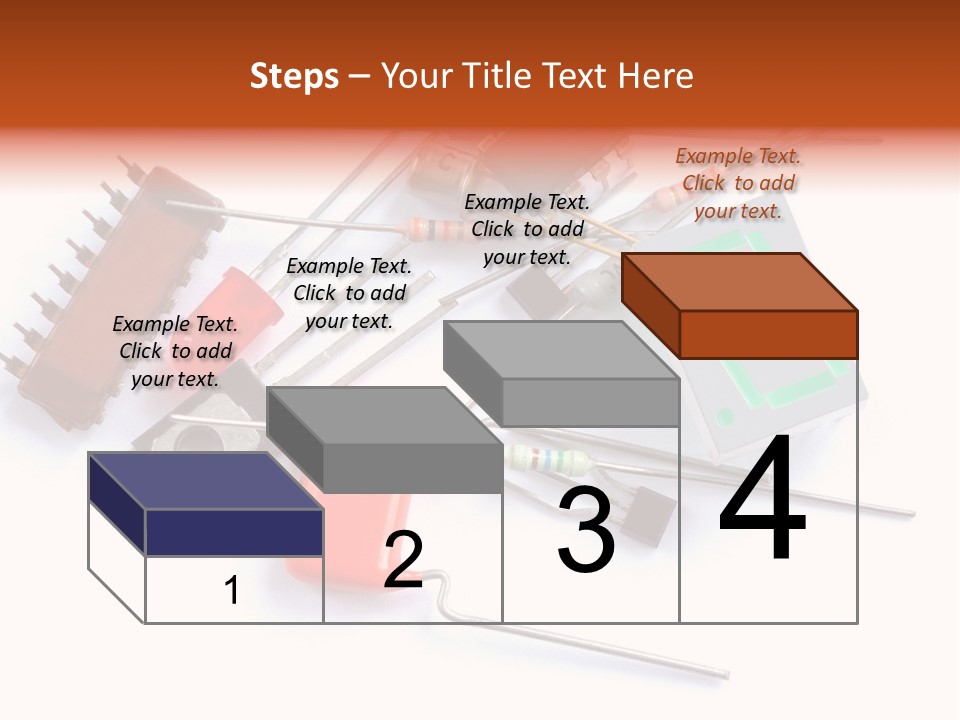 Steps – Your Title Text Here

Example Text. Click to add your text.

Example Text. Click to add your text.

Example Text. Click to add your text.

Example Text. Click to add your text.

1

2

3

4