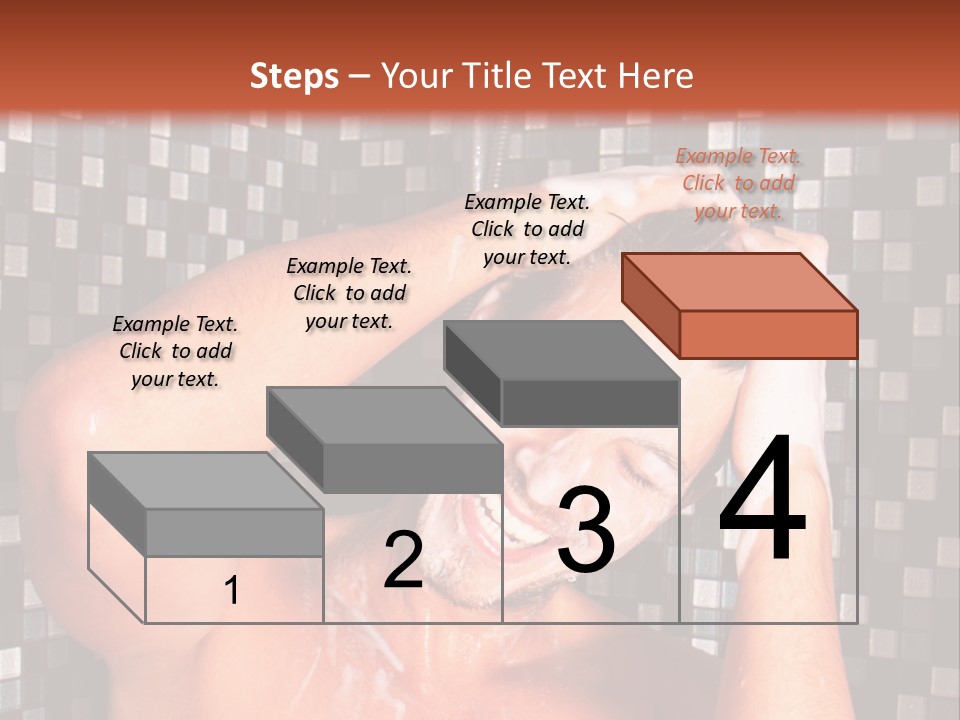 Steps – Your Title Text Here

Example Text. Click to add your text.

Example Text. Click to add your text.

Example Text. Click to add your text.

Example Text. Click to add your text.

1

2

3

4