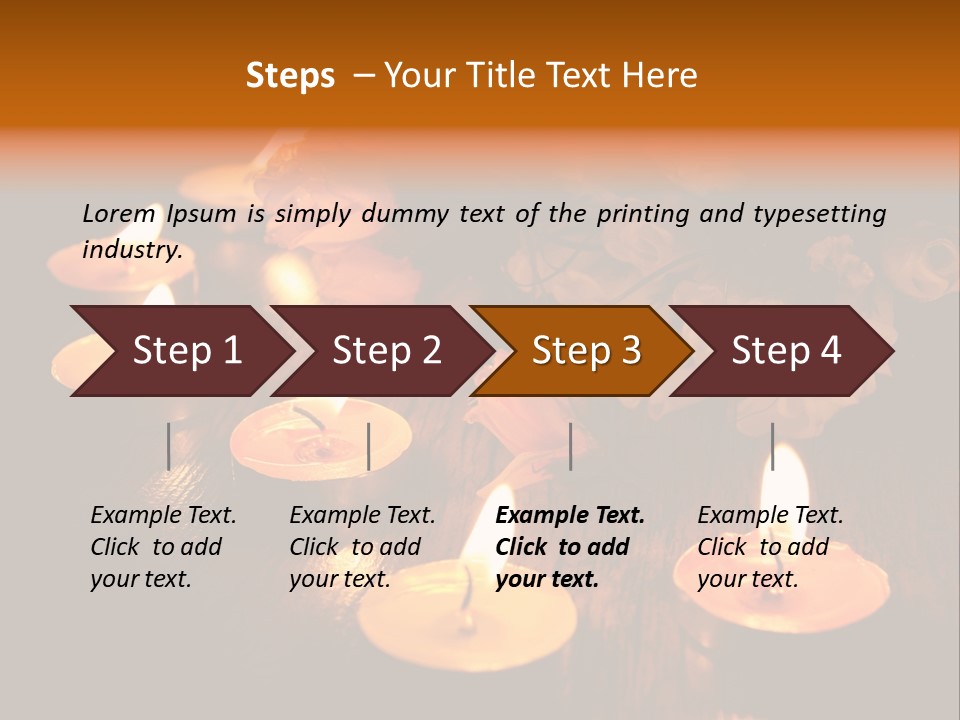 Steps – Your Title Text Here

Lorem Ipsum is simply dummy text of the printing and typesetting industry.

Step 1

Step 2

Step 3

Step 4

Example Text. Click to add your text.

Example Text. Click to add your text.

Example Text. Click to add your text.

Example Text. Click to add your text.