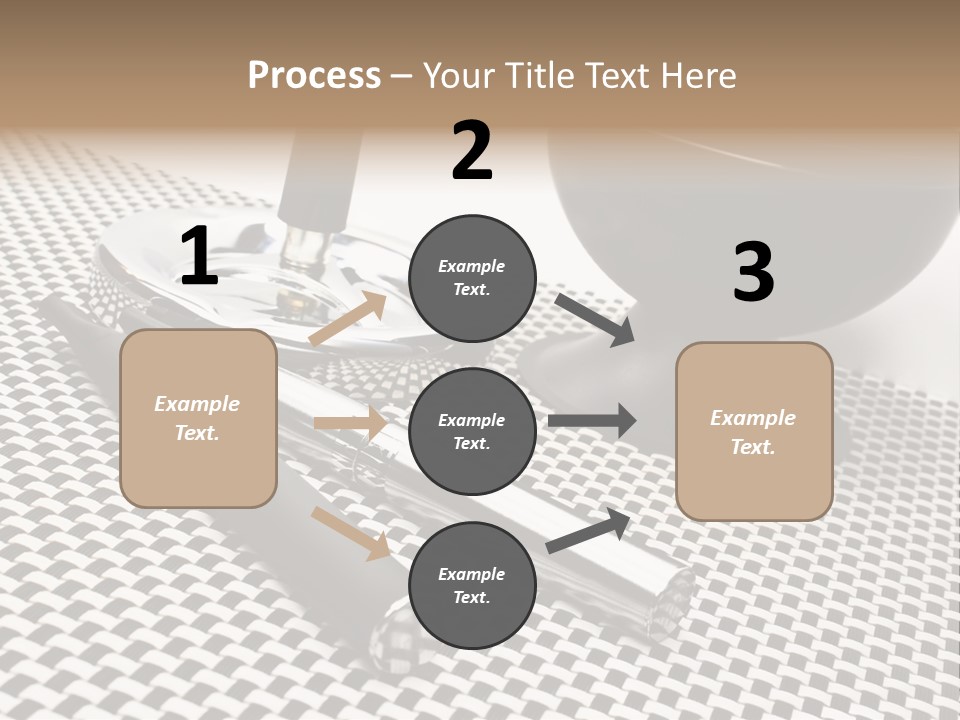 Process – Your Title Text Here

1

Example Text.

2

Example Text.

Example Text.

Example Text.

3

Example Text.