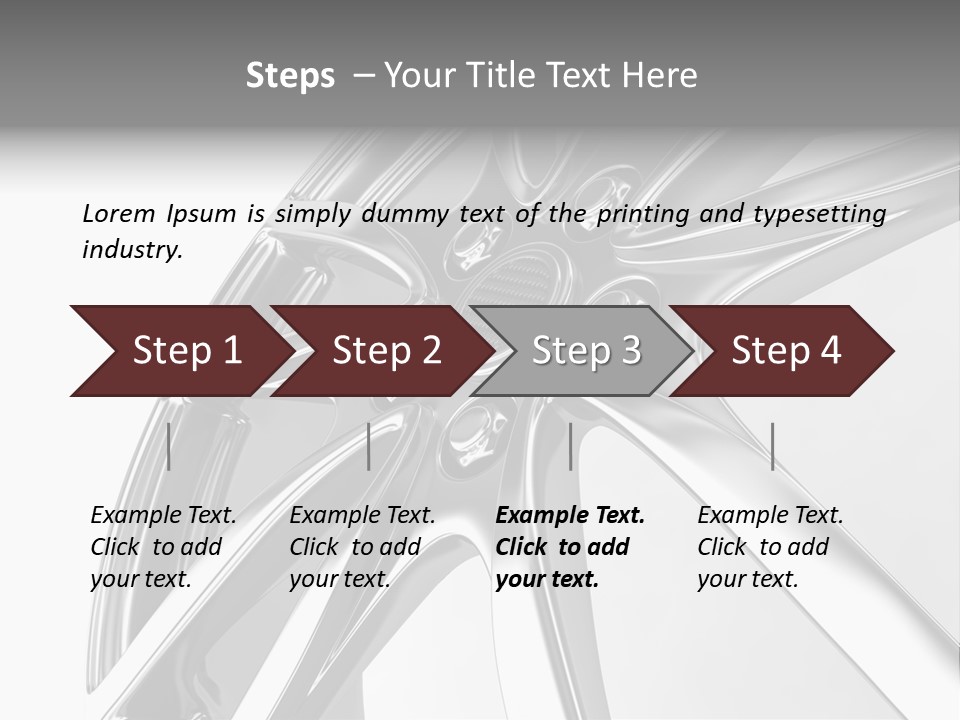 Steps – Your Title Text Here

Lorem Ipsum is simply dummy text of the printing and typesetting industry.

Step 1

Step 2

Step 3

Step 4

Example Text. Click to add your text.

Example Text. Click to add your text.

Example Text. Click to add your text.

Example Text. Click to add your text.