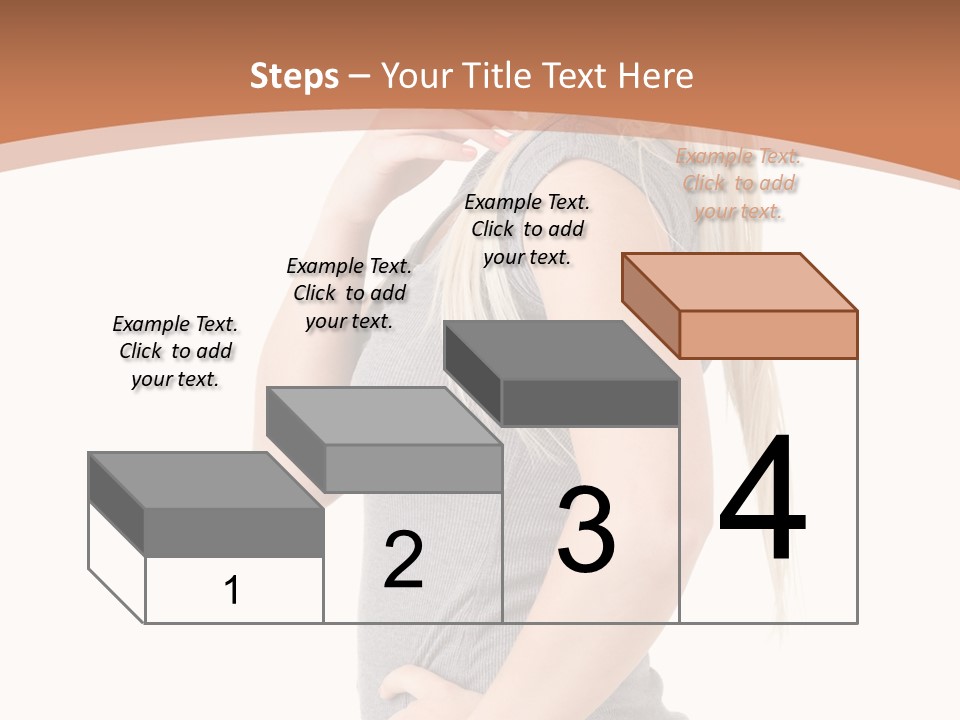 Steps – Your Title Text Here

Example Text. Click to add your text.

Example Text. Click to add your text.

Example Text. Click to add your text.

Example Text. Click to add your text.

1

2

3

4