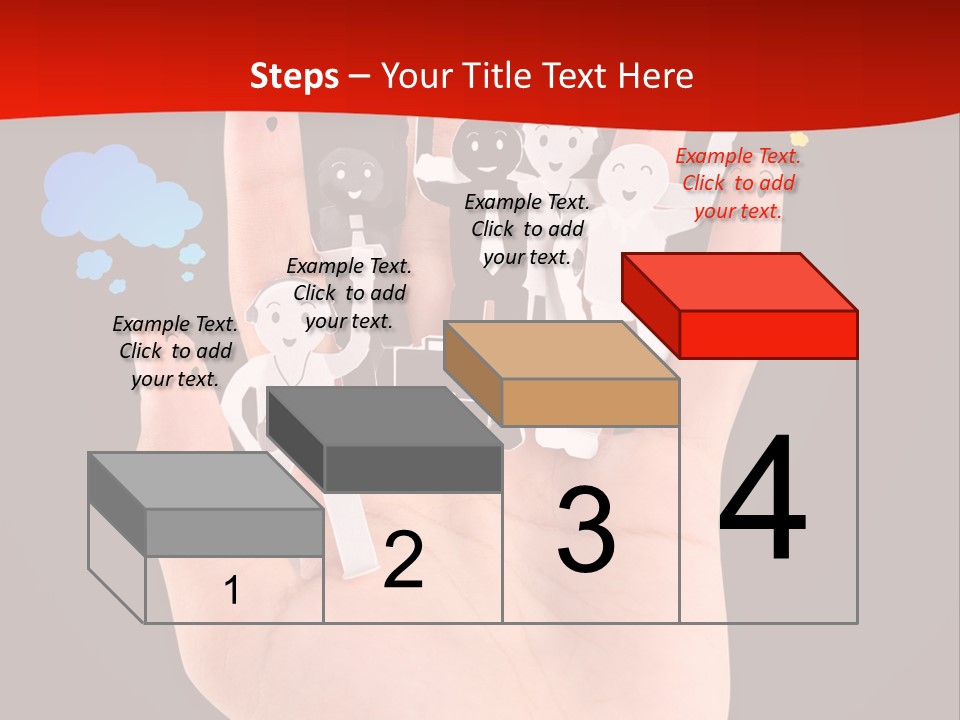 Steps – Your Title Text Here

Example Text. Click to add your text.

Example Text. Click to add your text.

Example Text. Click to add your text.

Example Text. Click to add your text.

1

2

3

4