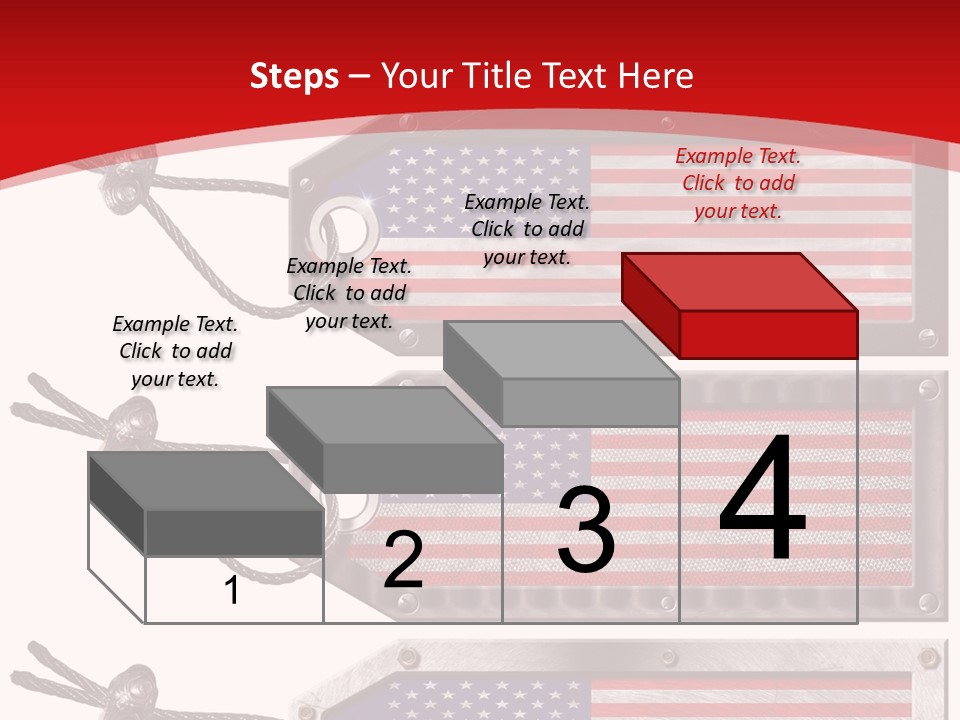 Steps – Your Title Text Here

Example Text. Click to add your text.

Example Text. Click to add your text.

Example Text. Click to add your text.

Example Text. Click to add your text.

1

2

3

4