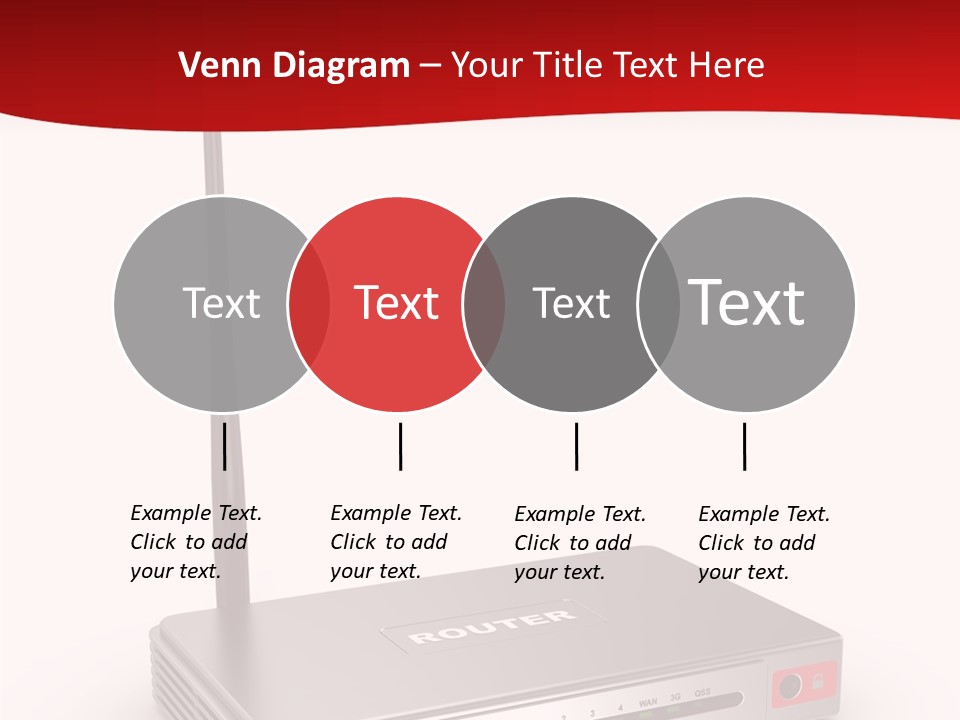 Venn Diagram – Your Title Text Here

Text

Text

Text

Text

Example Text. Click to add your text.

Example Text. Click to add your text.

Example Text. Click to add your text.

Example Text. Click to add your text.

ROUTER

2 3 4 WAN 3G QSS