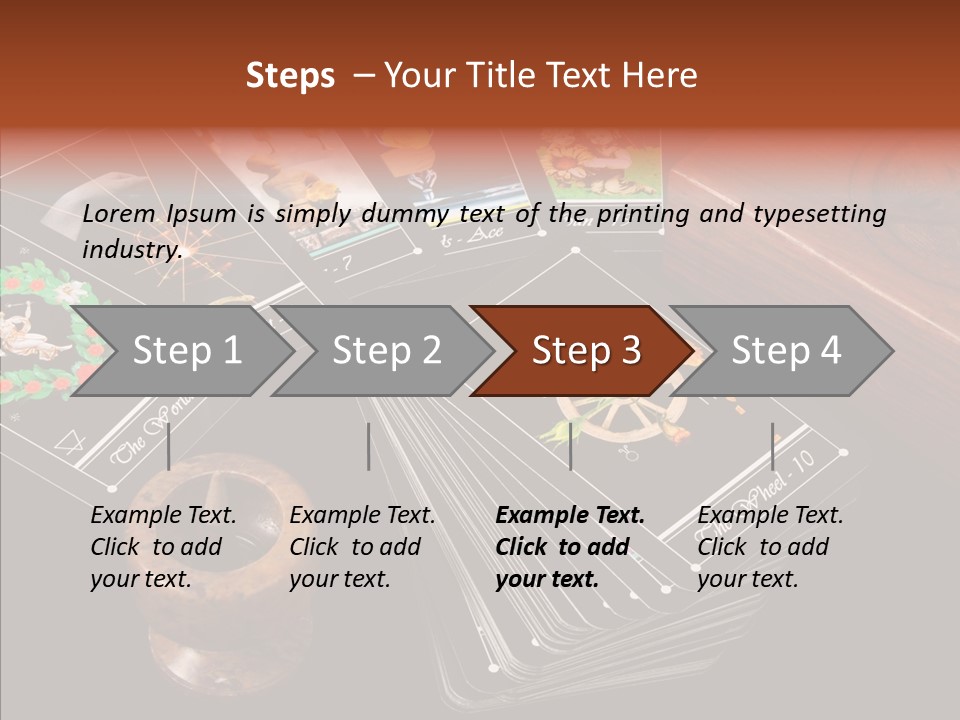 Steps – Your Title Text Here

Lorem Ipsum is simply dummy text of the printing and typesetting industry.

Step 1

Step 2

Step 3

Step 4

Example Text. Click to add your text.

Example Text. Click to add your text.

Example Text. Click to add your text.

Example Text. Click to add your text.