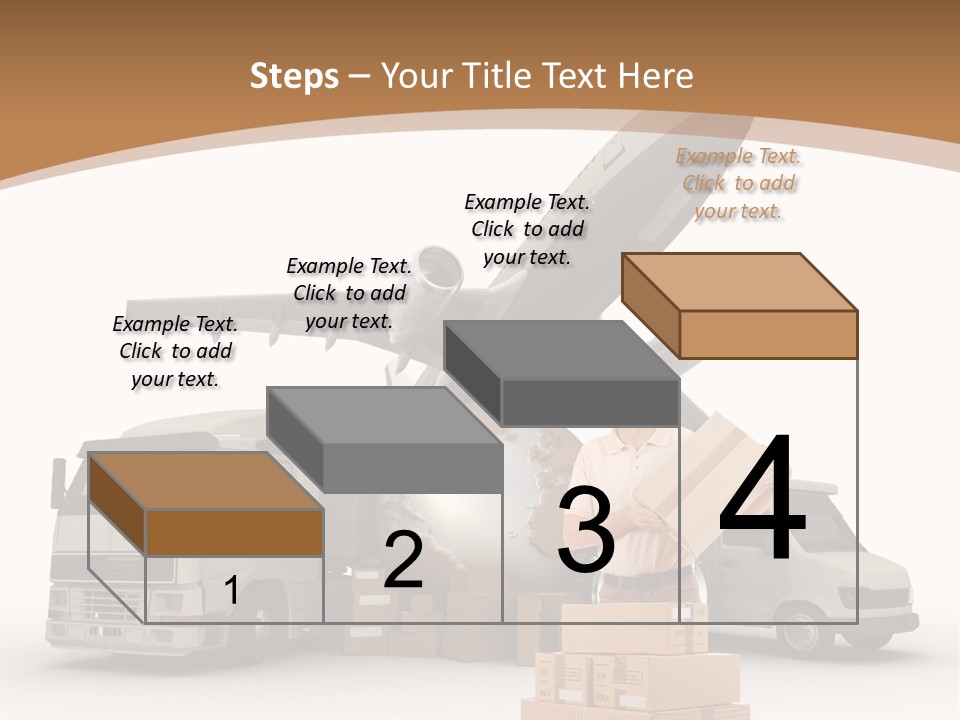 Steps – Your Title Text Here

Example Text. Click to add your text.

Example Text. Click to add your text.

Example Text. Click to add your text.

Example Text. Click to add your text.

1

2

3

4