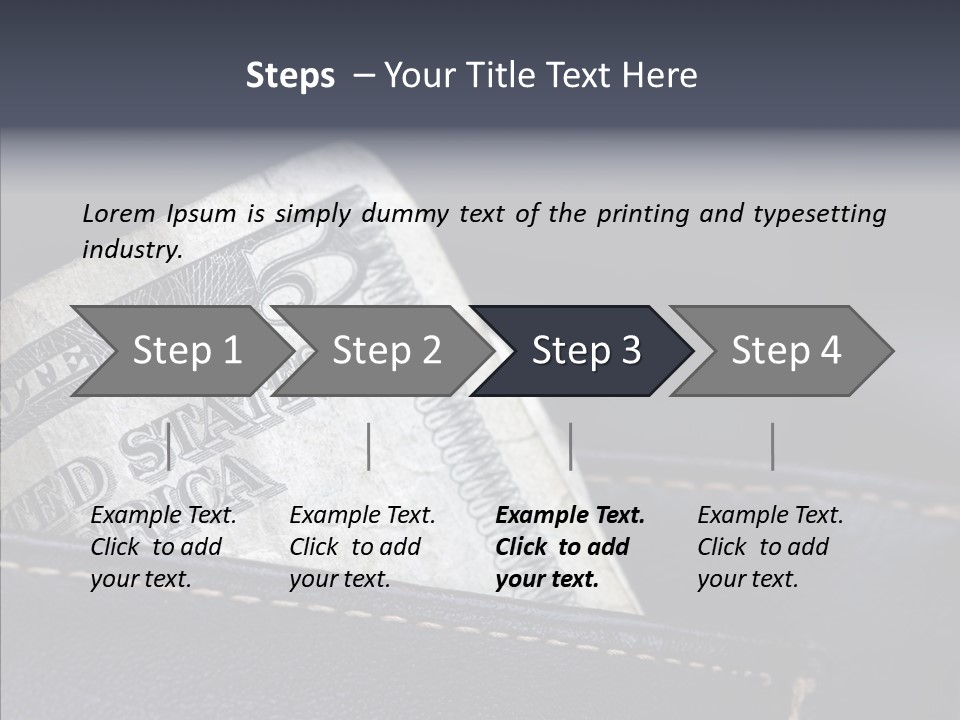 Steps – Your Title Text Here

Lorem Ipsum is simply dummy text of the printing and typesetting industry.

Step 1

Step 2

Step 3

Step 4

Example Text. Click to add your text.

Example Text. Click to add your text.

Example Text. Click to add your text.

Example Text. Click to add your text.