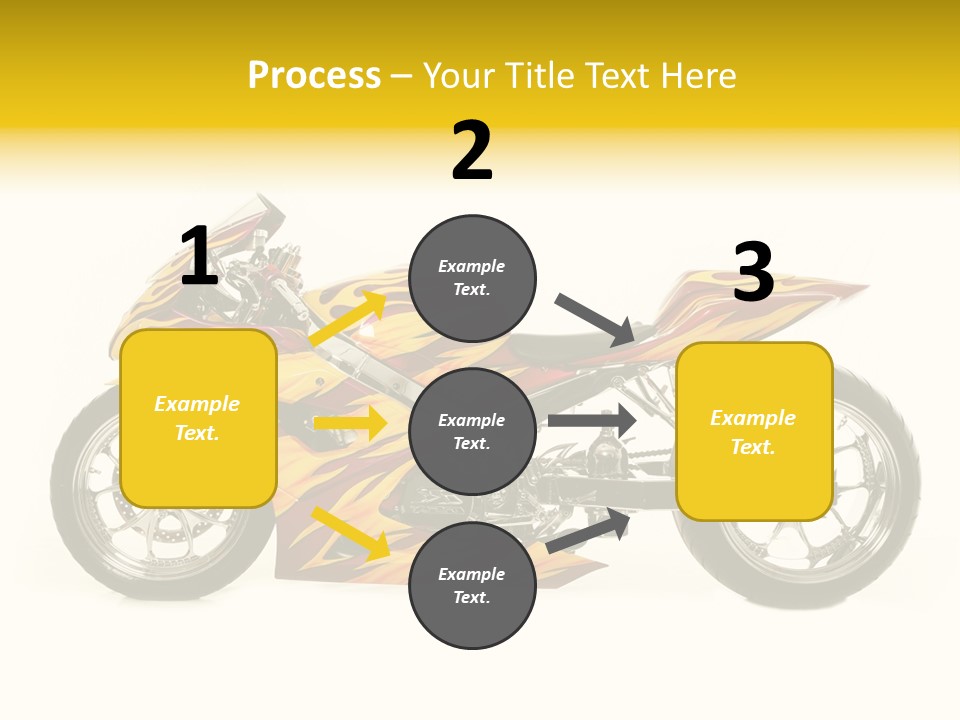 Process – Your Title Text Here

1

Example Text.

2

Example Text.

Example Text.

Example Text.

3

Example Text.