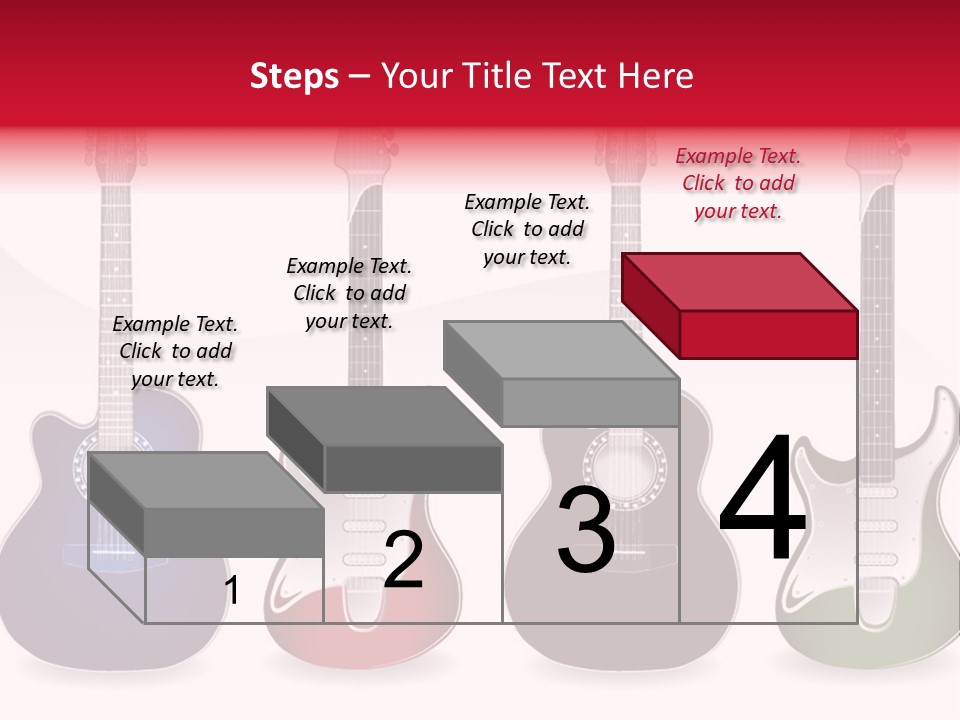 Steps – Your Title Text Here

Example Text. Click to add your text.

Example Text. Click to add your text.

Example Text. Click to add your text.

Example Text. Click to add your text.

1

2

3

4