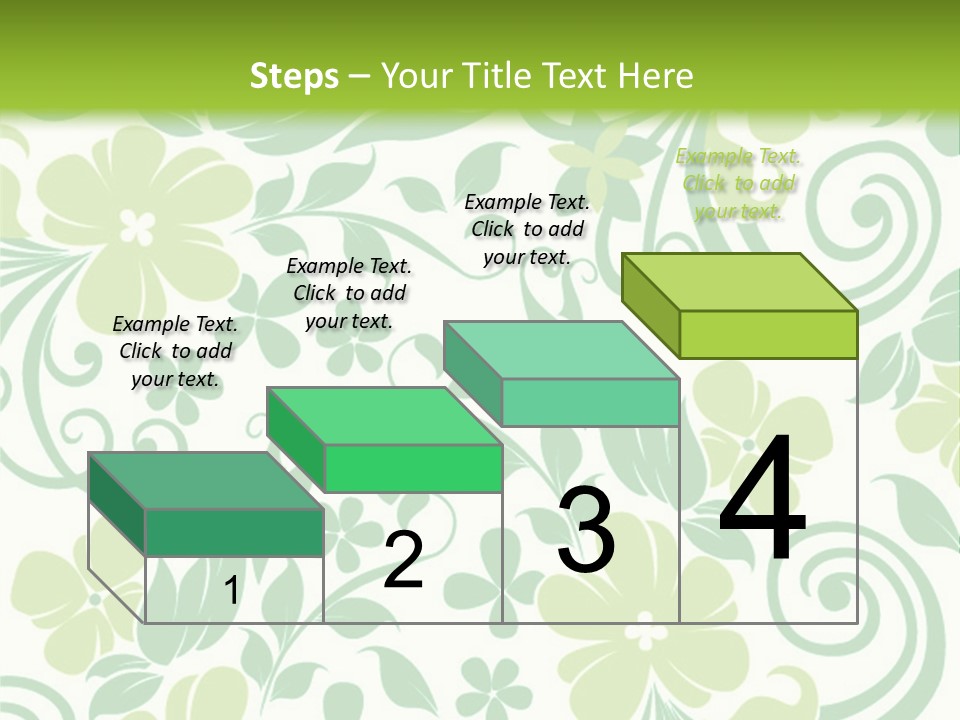 Steps – Your Title Text Here

Example Text. Click to add your text.

Example Text. Click to add your text.

Example Text. Click to add your text.

Example Text. Click to add your text.

1

2

3

4