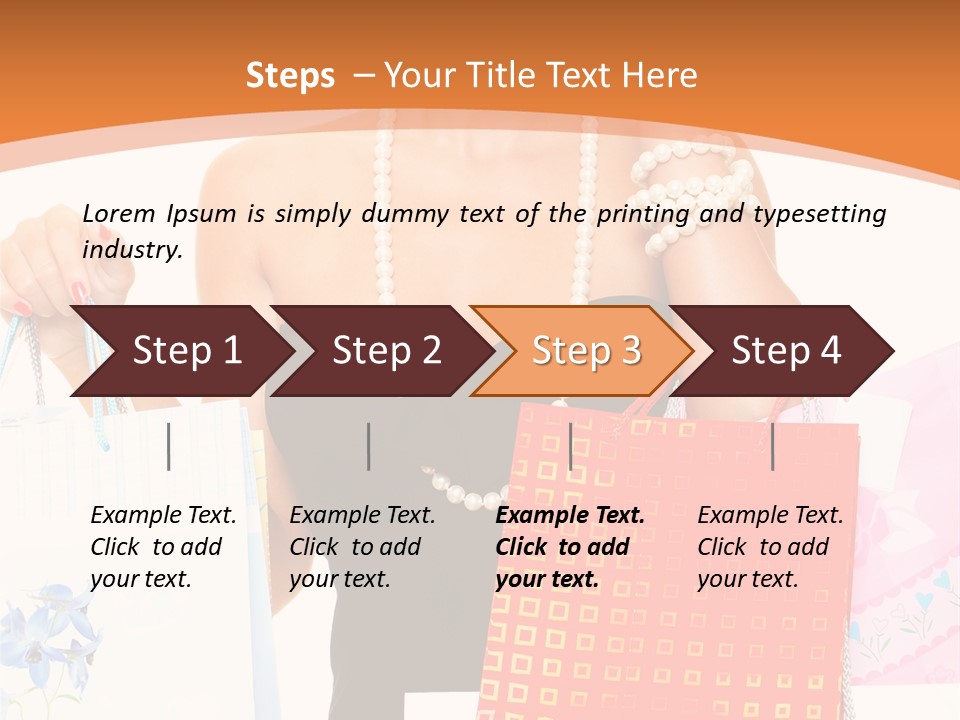 Steps – Your Title Text Here

Lorem Ipsum is simply dummy text of the printing and typesetting industry.

Step 1

Step 2

Step 3

Step 4

Example Text. Click to add your text.

Example Text. Click to add your text.

Example Text. Click to add your text.

Example Text. Click to add your text.