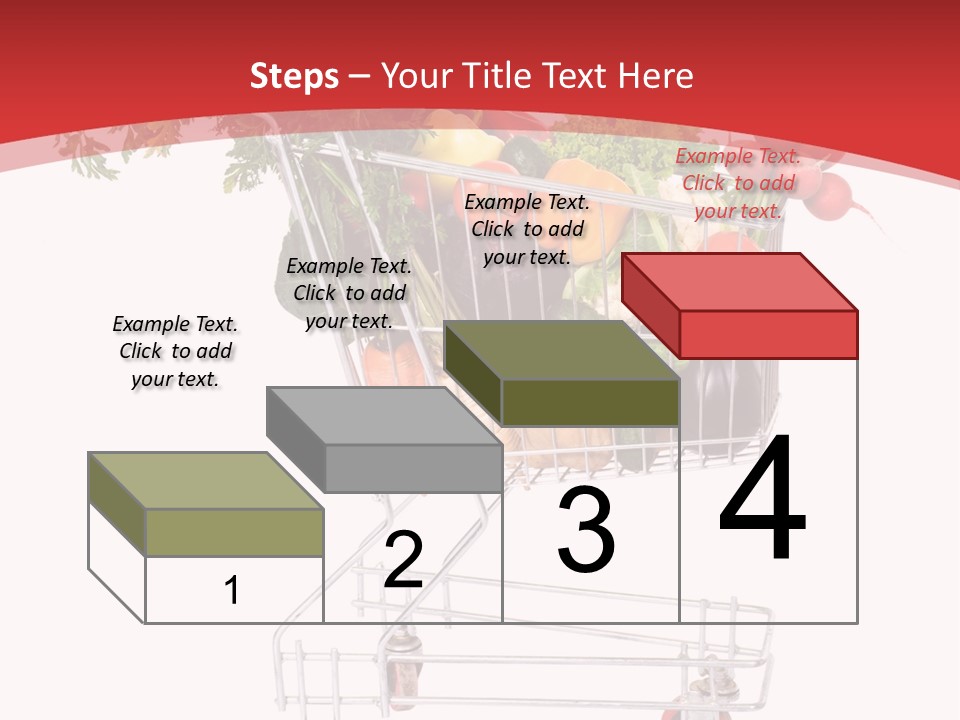 Steps – Your Title Text Here

Example Text. Click to add your text.

Example Text. Click to add your text.

Example Text. Click to add your text.

Example Text. Click to add your text.

1

2

3

4