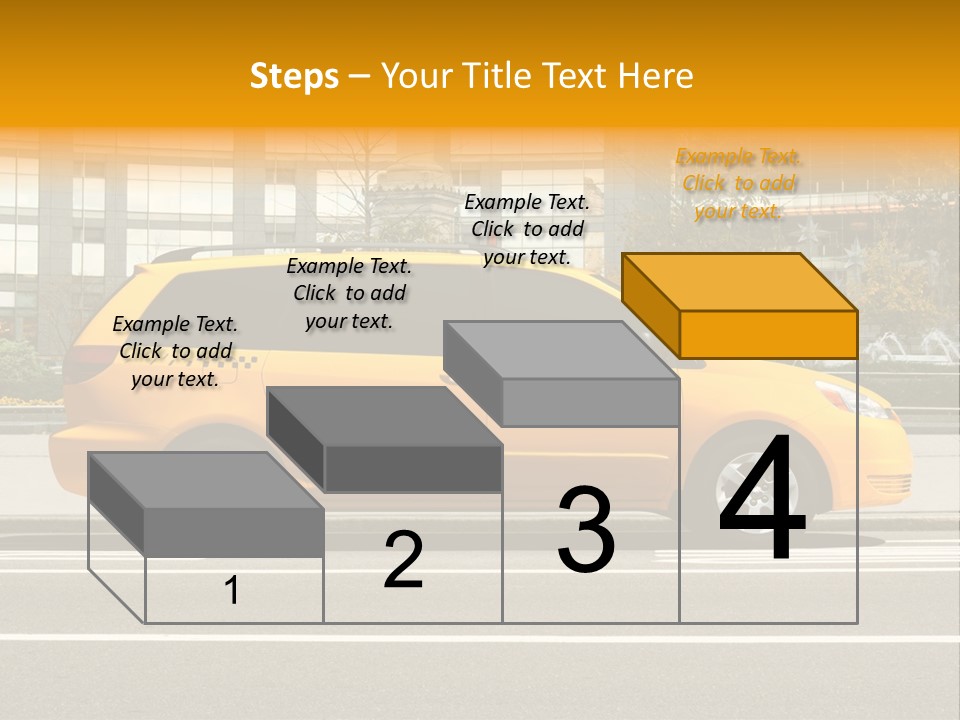 Steps – Your Title Text Here

Example Text. Click to add your text.

Example Text. Click to add your text.

Example Text. Click to add your text.

Example Text. Click to add your text.

1

2

3

4