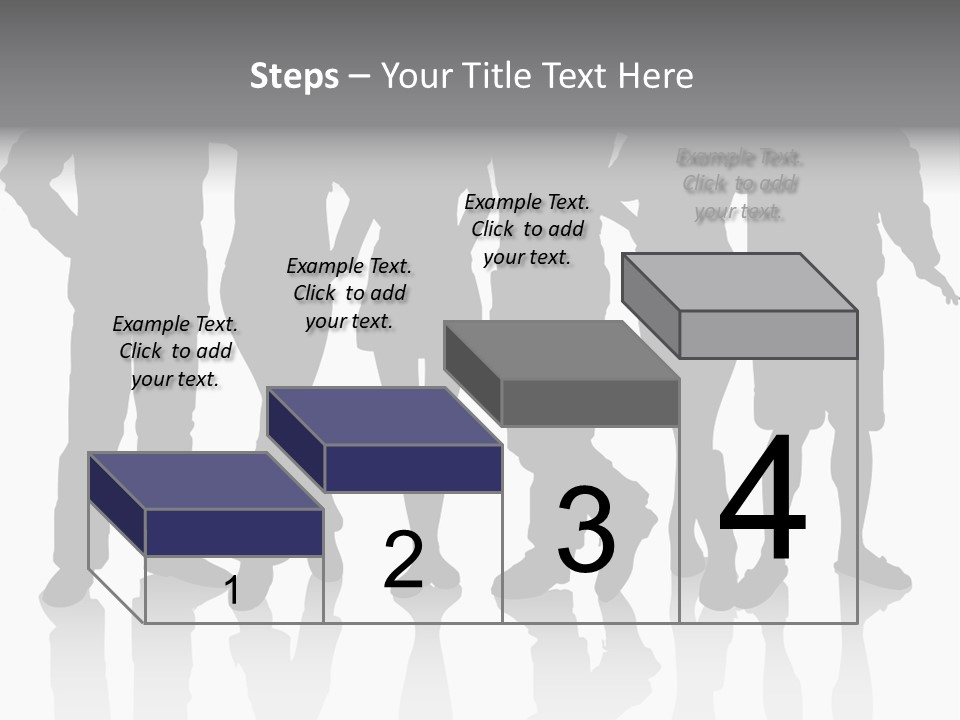 Steps – Your Title Text Here

Example Text. Click to add your text.

Example Text. Click to add your text.

Example Text. Click to add your text.

Example Text. Click to add your text.

1

2

3

4