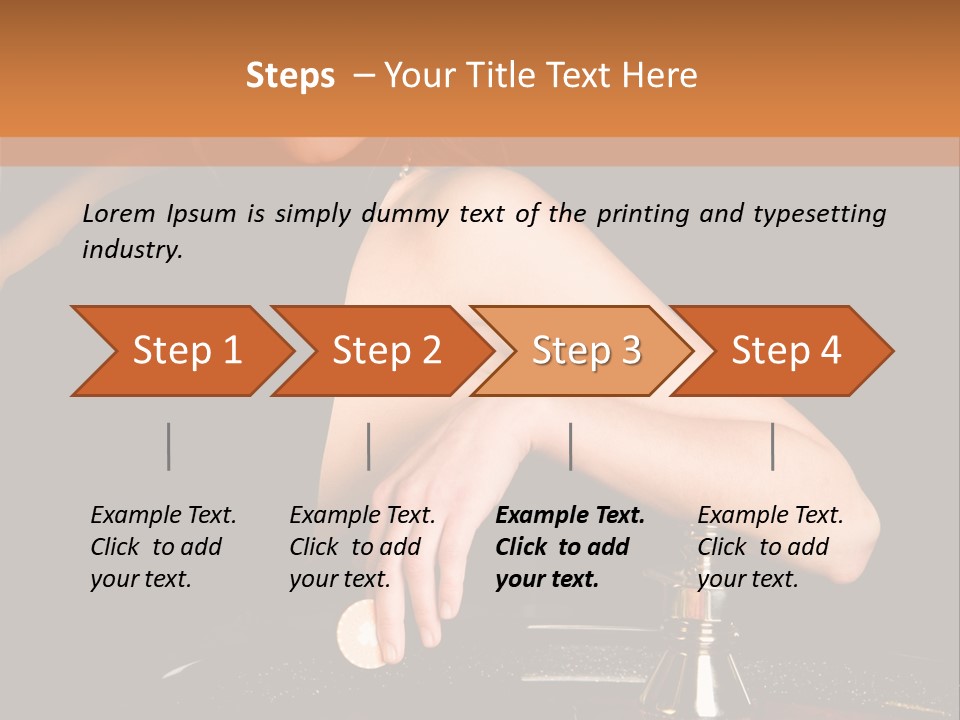 Steps – Your Title Text Here

Lorem Ipsum is simply dummy text of the printing and typesetting industry.

Step 1

Step 2

Step 3

Step 4

Example Text. Click to add your text.

Example Text. Click to add your text.

Example Text. Click to add your text.

Example Text. Click to add your text.