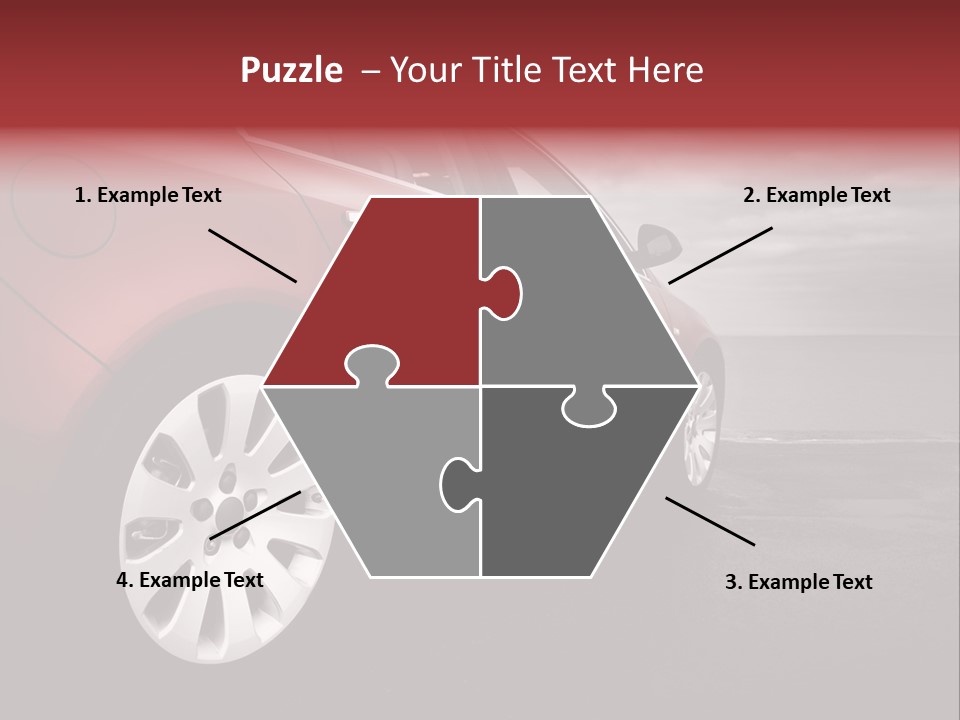 Puzzle – Your Title Text Here

1. Example Text

2. Example Text

4. Example Text

3. Example Text