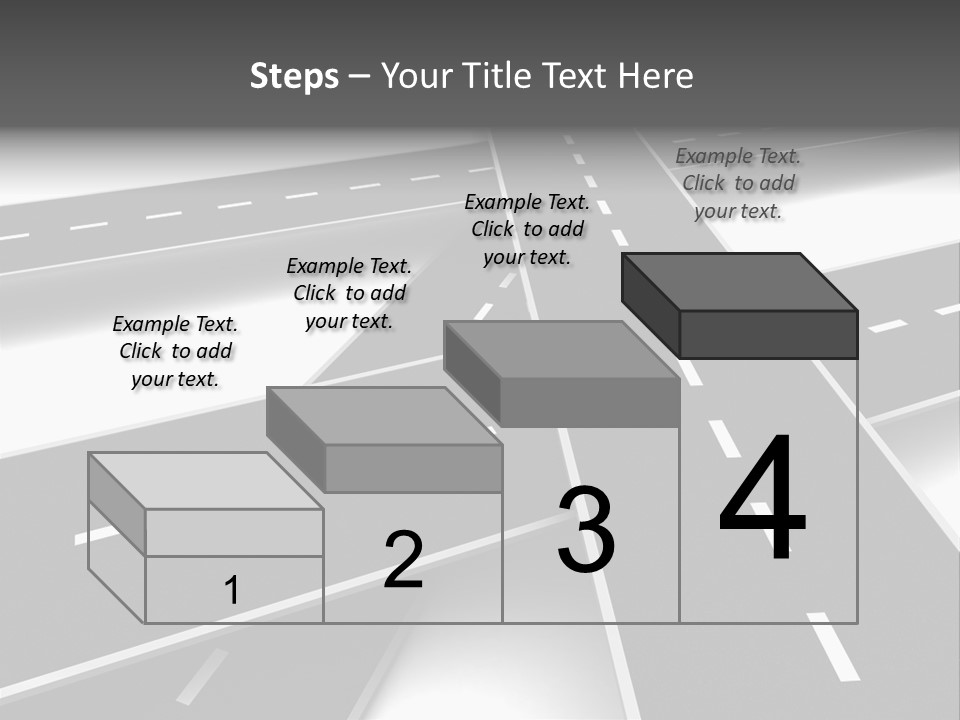 Steps – Your Title Text Here

Example Text. Click to add your text.

Example Text. Click to add your text.

Example Text. Click to add your text.

Example Text. Click to add your text.

1

2

3

4