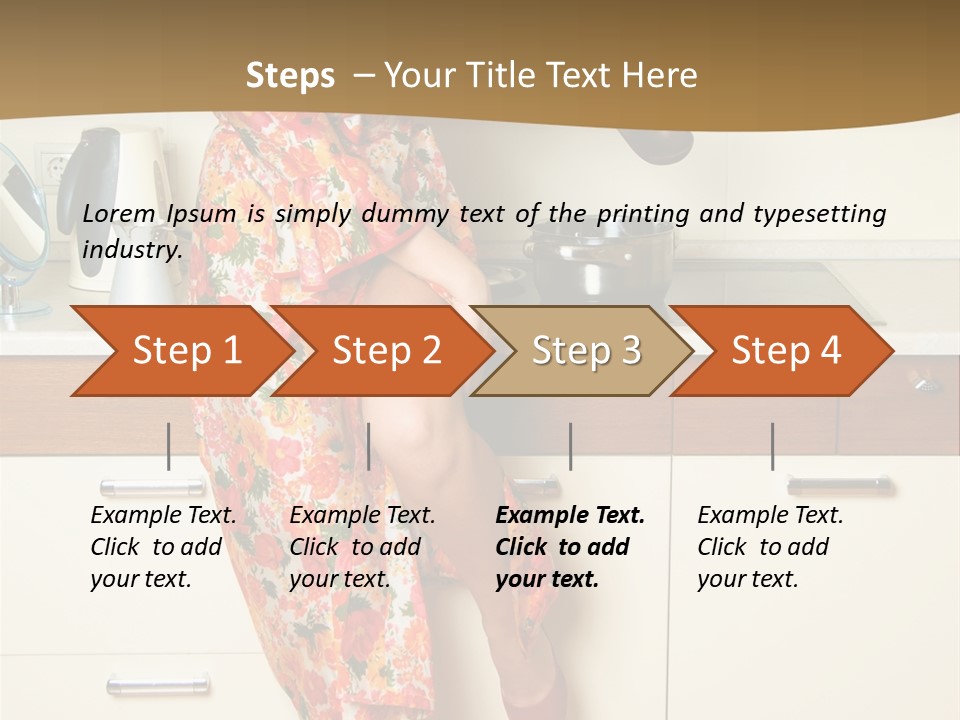 Steps – Your Title Text Here

Lorem Ipsum is simply dummy text of the printing and typesetting industry.

Step 1

Step 2

Step 3

Step 4

Example Text. Click to add your text.

Example Text. Click to add your text.

Example Text. Click to add your text.

Example Text. Click to add your text.