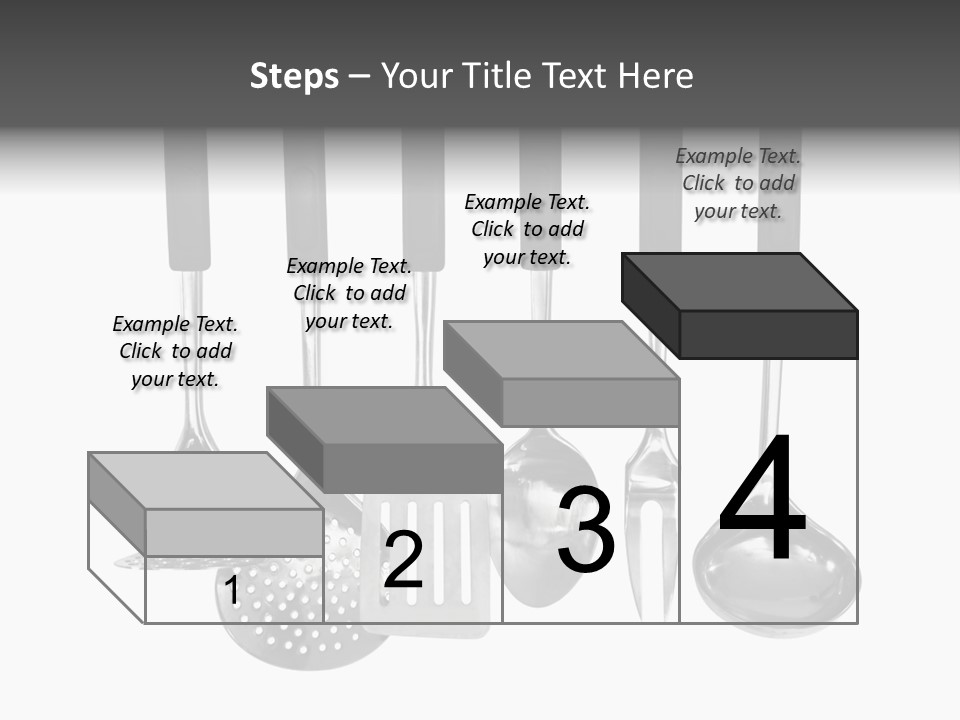 Steps – Your Title Text Here

Example Text. Click to add your text.

Example Text. Click to add your text.

Example Text. Click to add your text.

Example Text. Click to add your text.

1

2

3

4