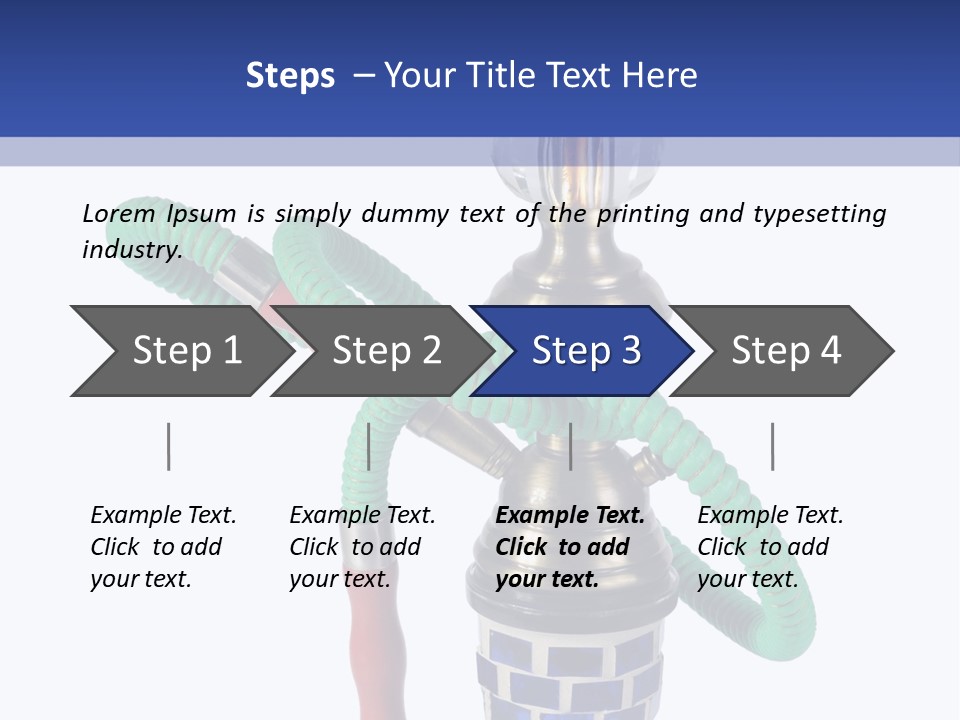 Steps – Your Title Text Here

Lorem Ipsum is simply dummy text of the printing and typesetting industry.

Step 1

Step 2

Step 3

Step 4

Example Text. Click to add your text.

Example Text. Click to add your text.

Example Text. Click to add your text.

Example Text. Click to add your text.