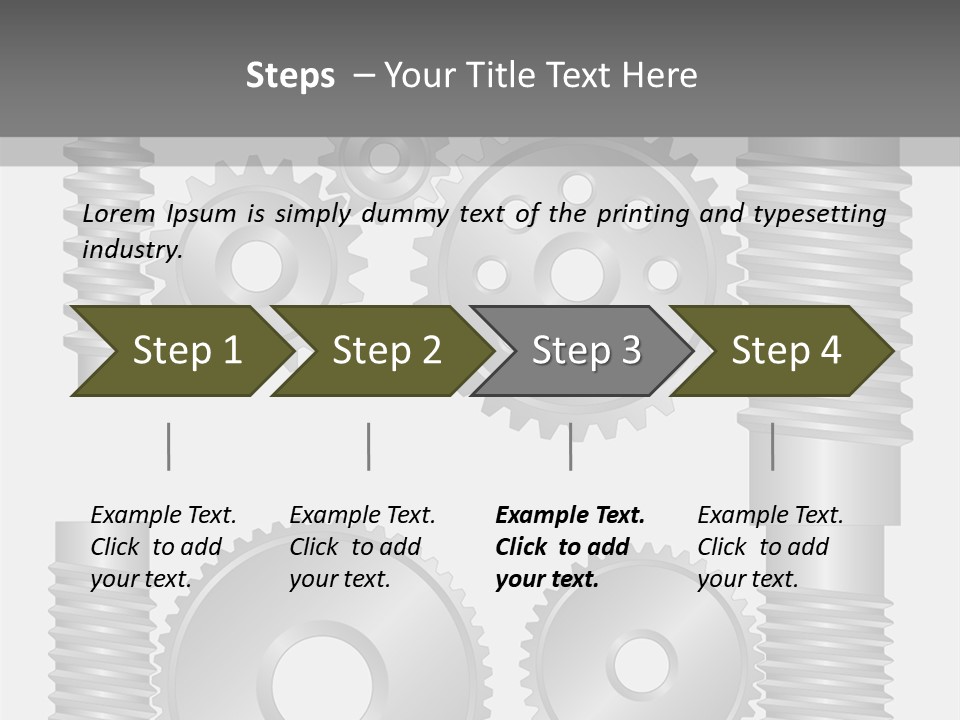 Steps – Your Title Text Here

Lorem Ipsum is simply dummy text of the printing and typesetting industry.

Step 1

Step 2

Step 3

Step 4

Example Text. Click to add your text.

Example Text. Click to add your text.

Example Text. Click to add your text.

Example Text. Click to add your text.