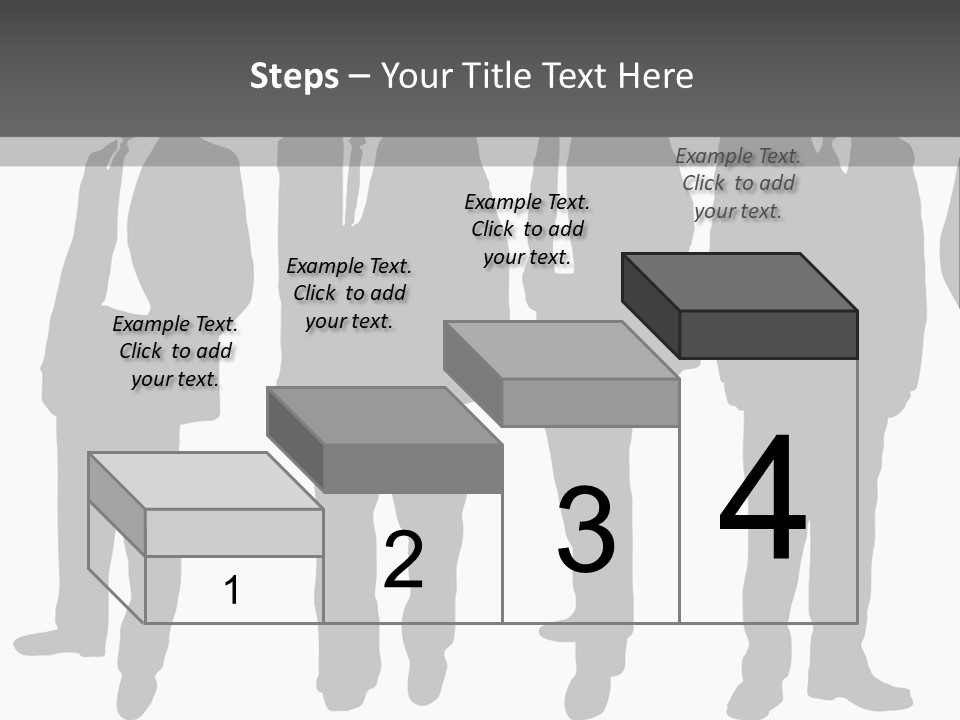 Steps – Your Title Text Here

Example Text. Click to add your text.

Example Text. Click to add your text.

Example Text. Click to add your text.

Example Text. Click to add your text.

1

2

3

4