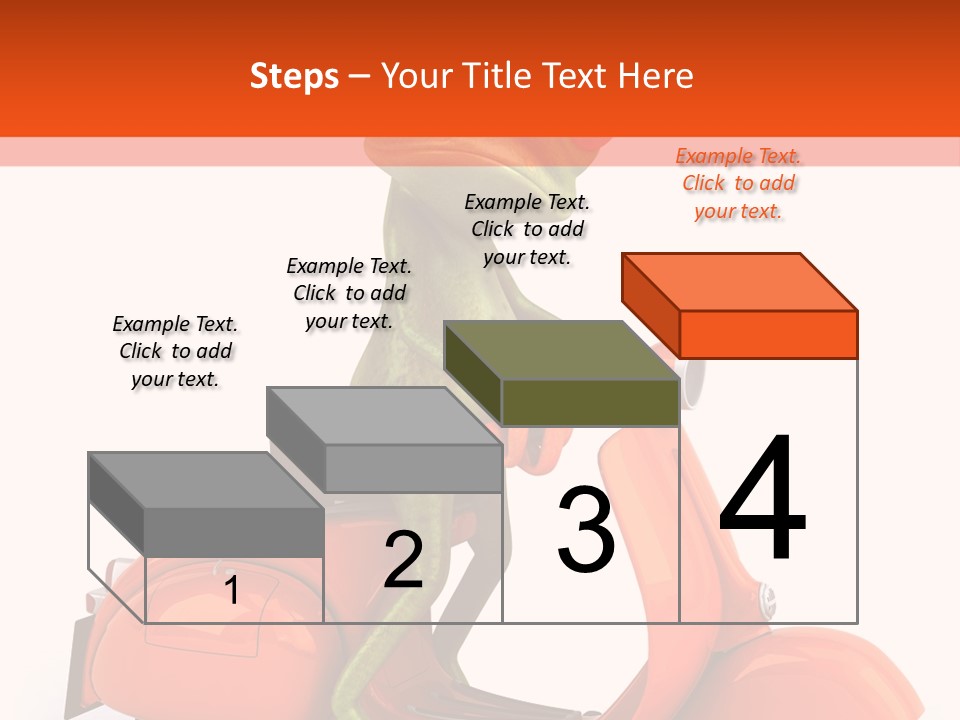 Steps – Your Title Text Here

Example Text. Click to add your text.

Example Text. Click to add your text.

Example Text. Click to add your text.

Example Text. Click to add your text.

1

2

3

4