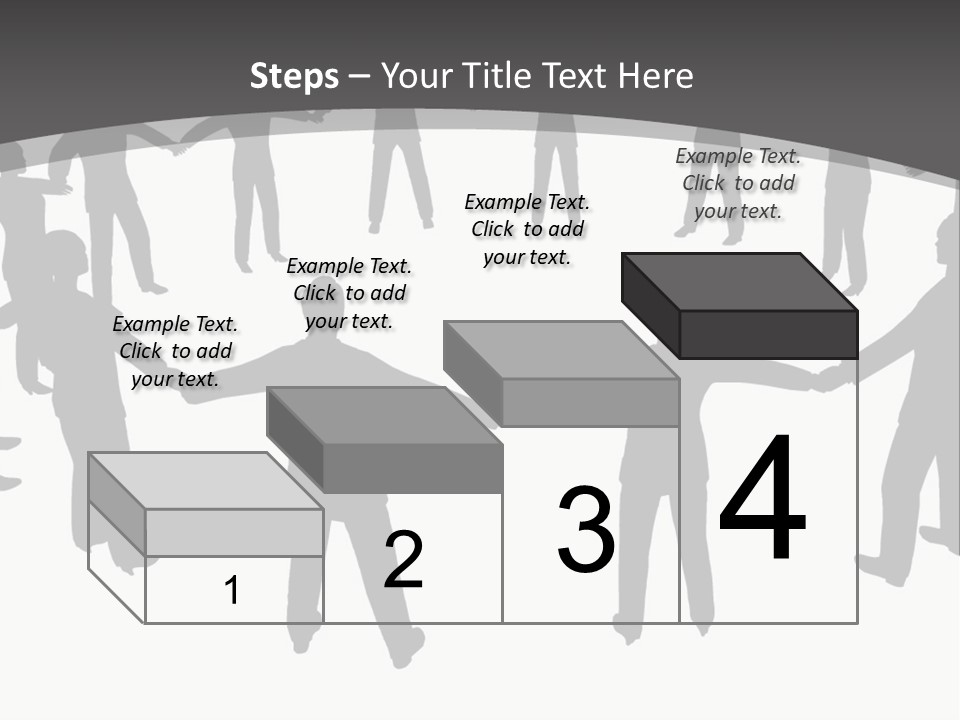 Steps – Your Title Text Here

Example Text. Click to add your text.

Example Text. Click to add your text.

Example Text. Click to add your text.

Example Text. Click to add your text.

1

2

3

4