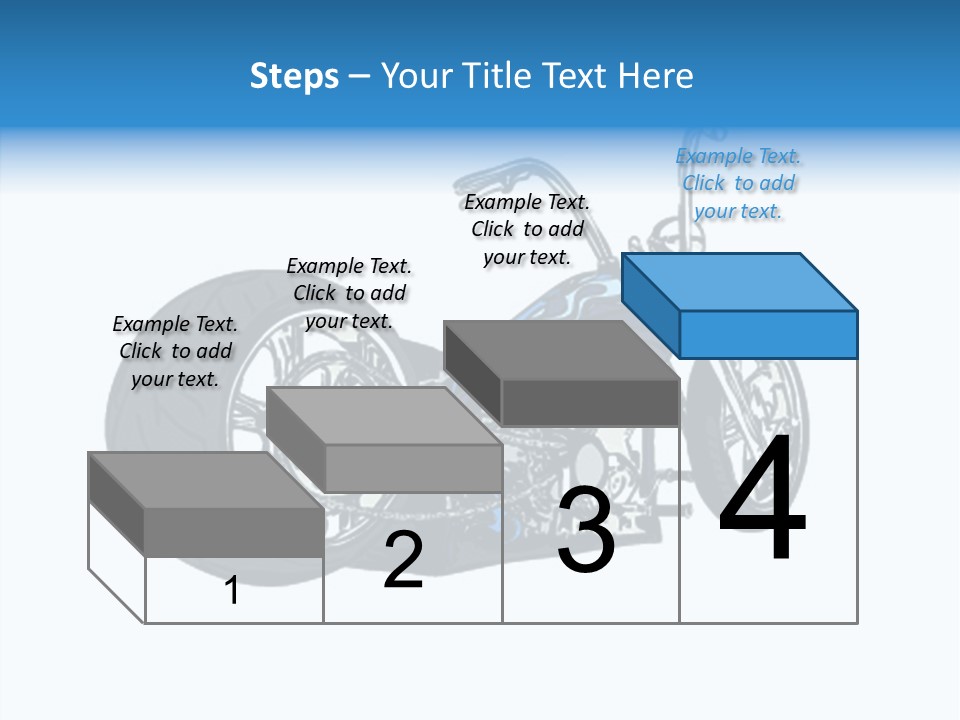 Steps – Your Title Text Here

Example Text. Click to add your text.

Example Text. Click to add your text.

Example Text. Click to add your text.

Example Text. Click to add your text.

1

2

3

4