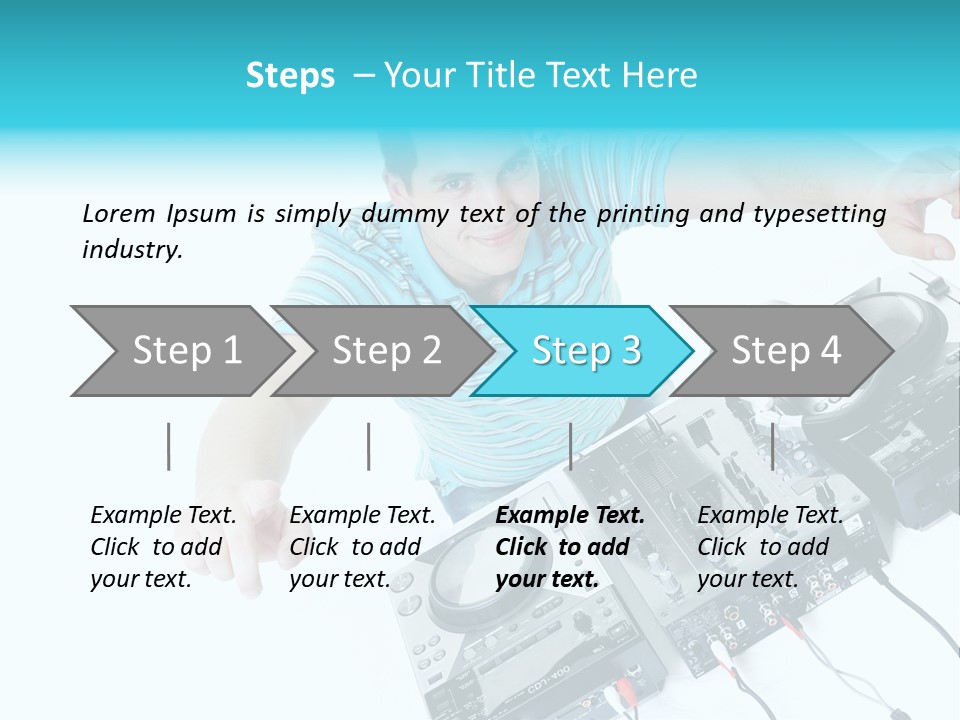 Steps – Your Title Text Here

Lorem Ipsum is simply dummy text of the printing and typesetting industry.

Step 1

Step 2

Step 3

Step 4

Example Text. Click to add your text.

Example Text. Click to add your text.

Example Text. Click to add your text.

Example Text. Click to add your text.

CDJ-400